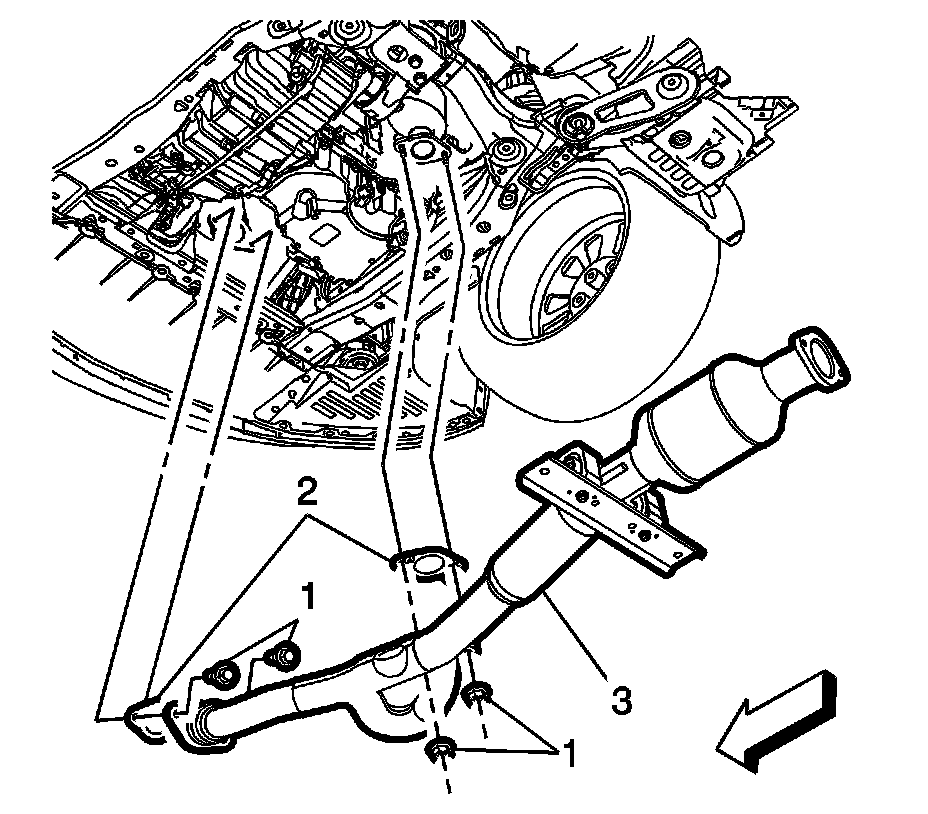 2
1
3
1