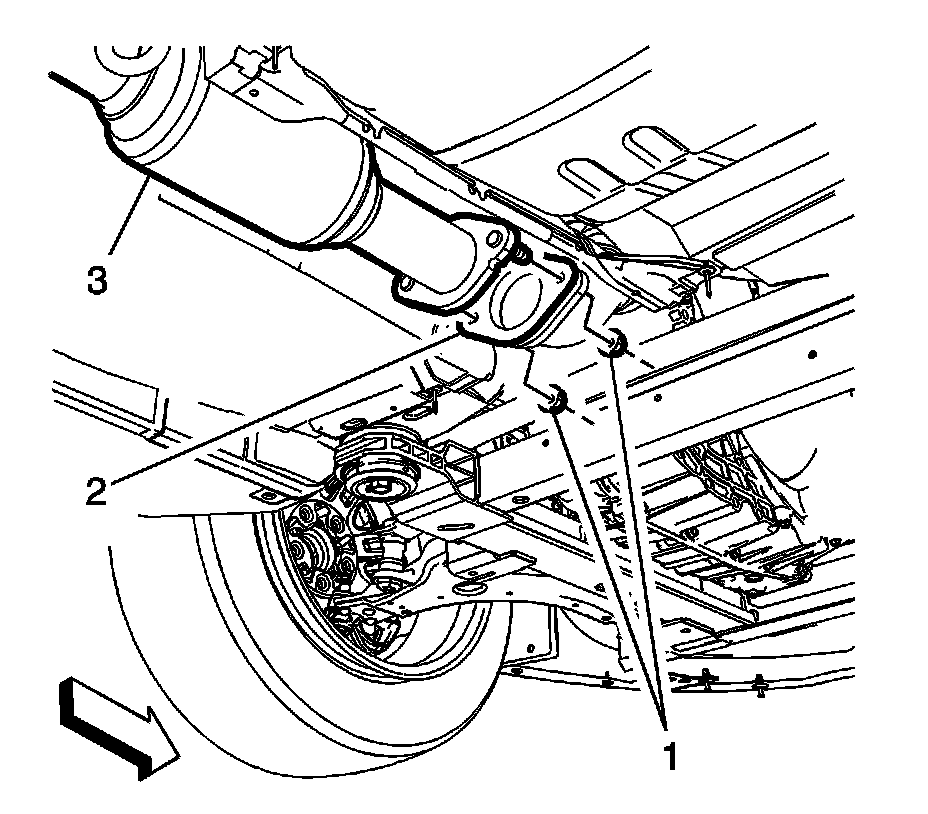 3

2

1