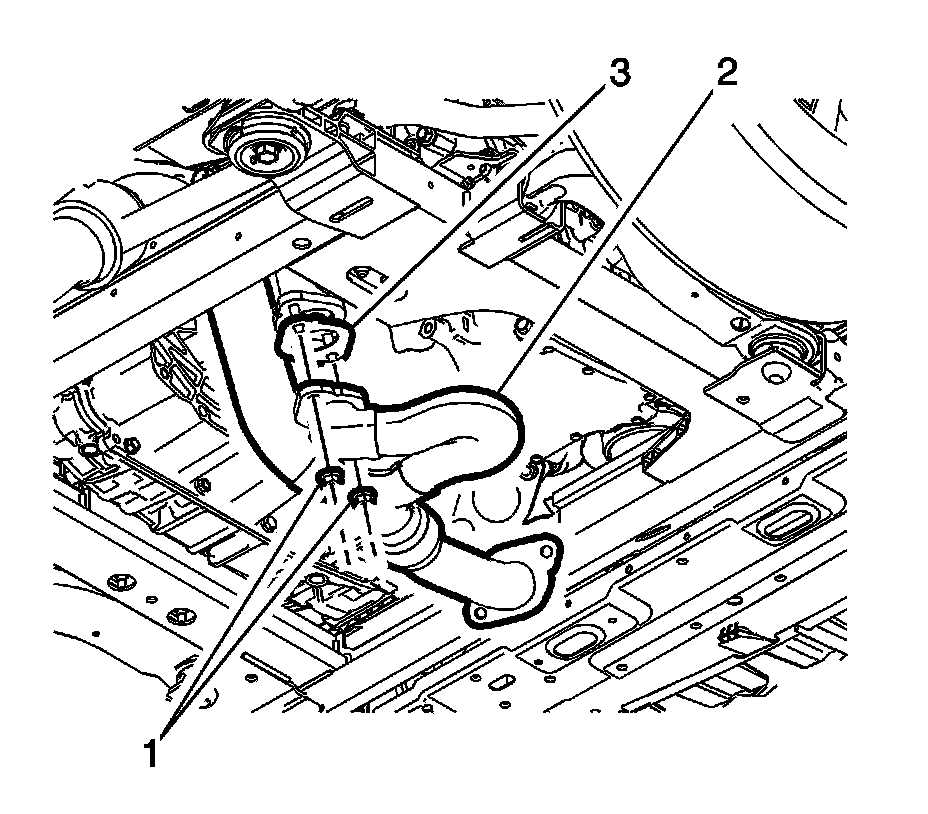 3
2
1