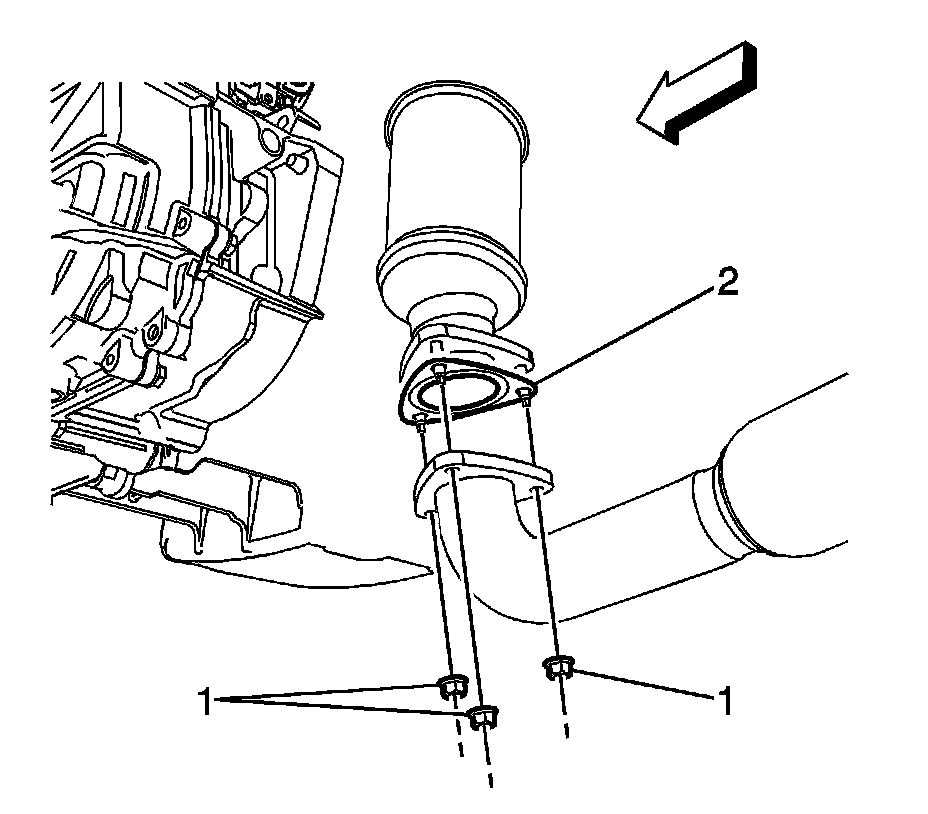 2

1

1