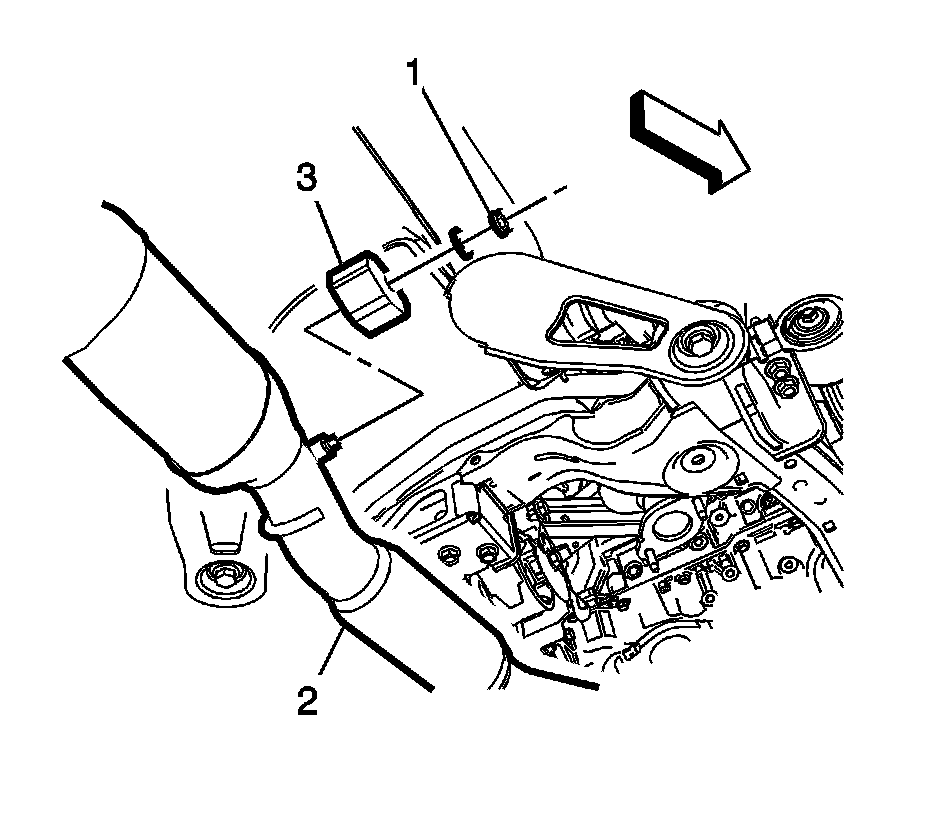 1
3
2