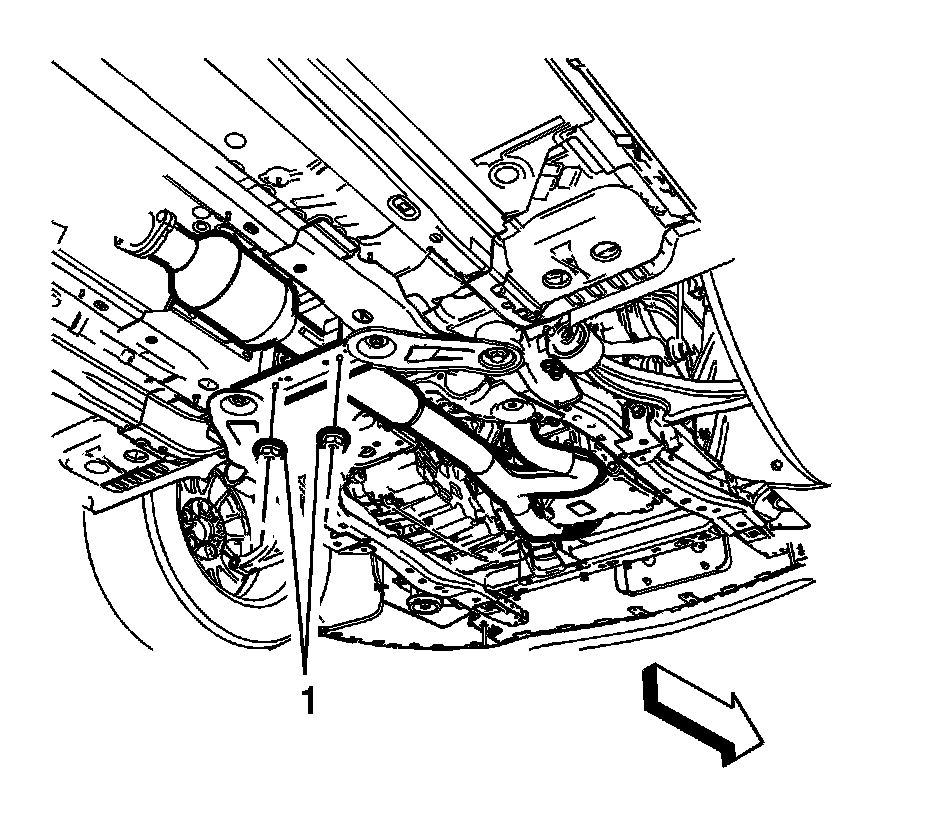 1