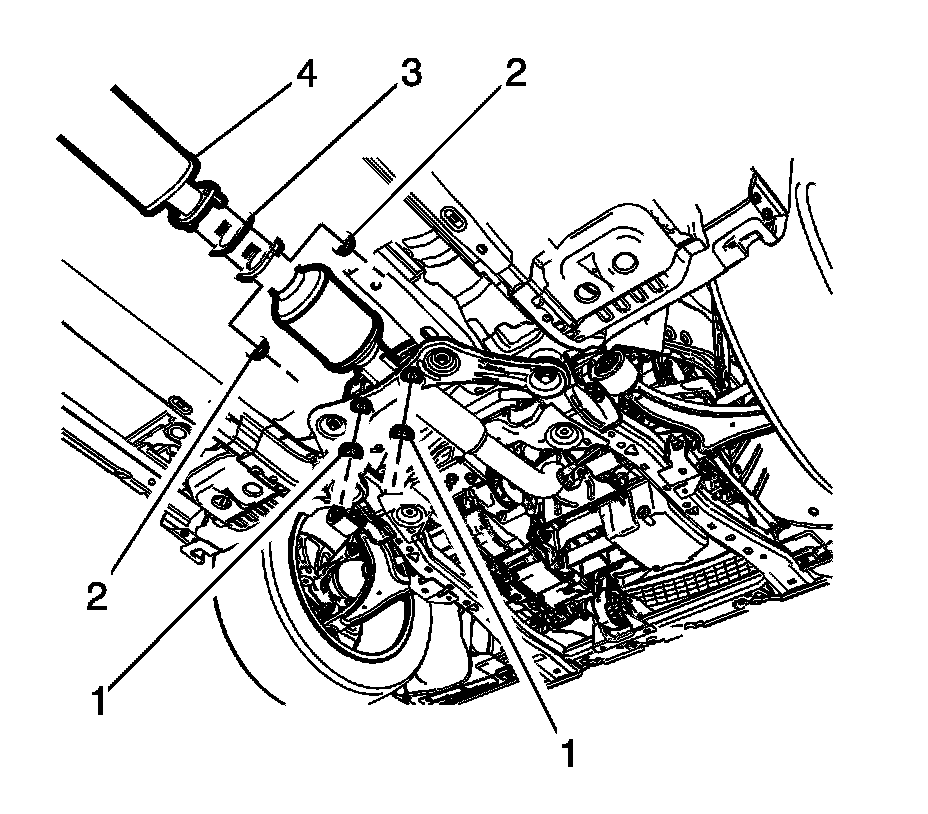 4
3
2
2
1
1