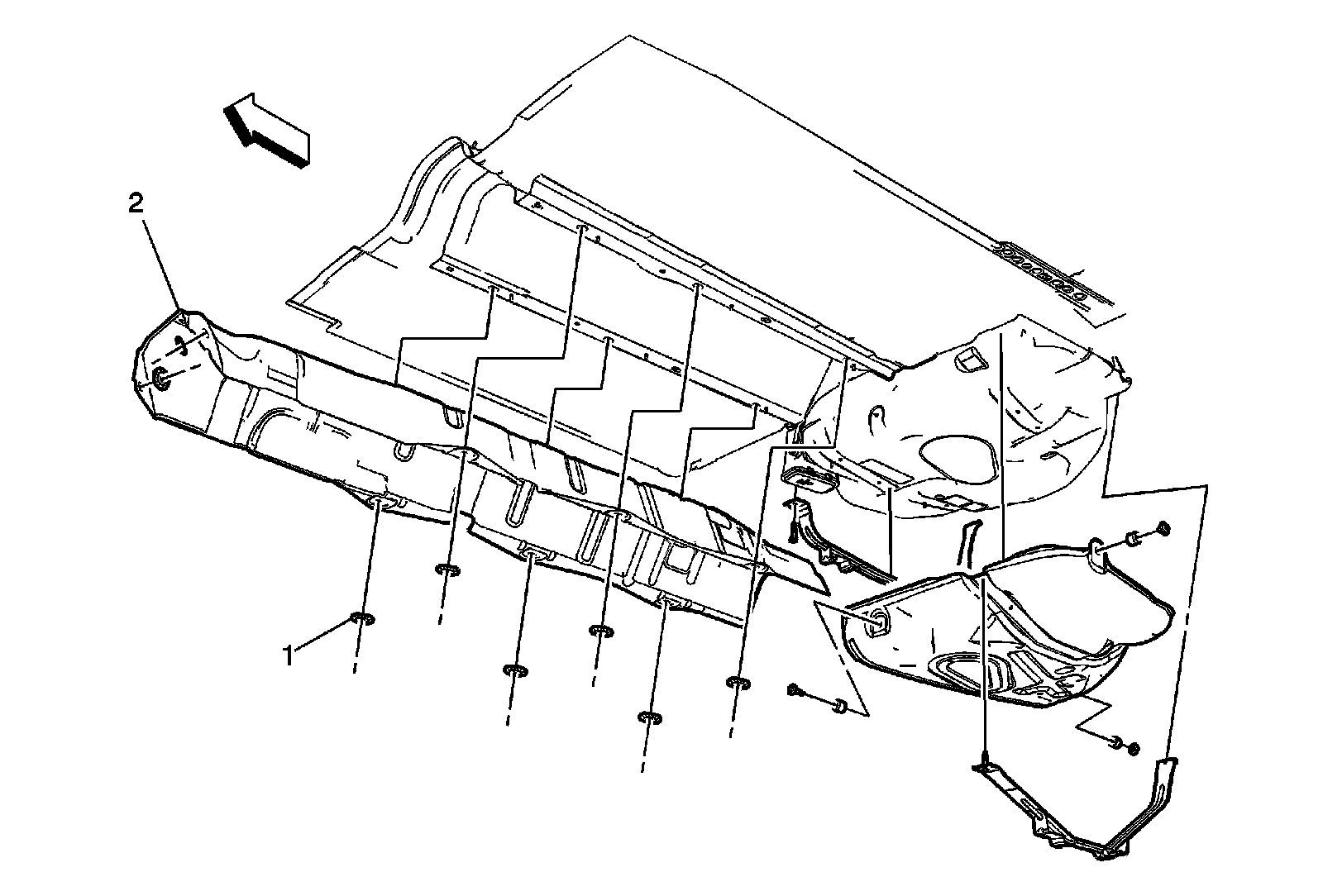 2

1