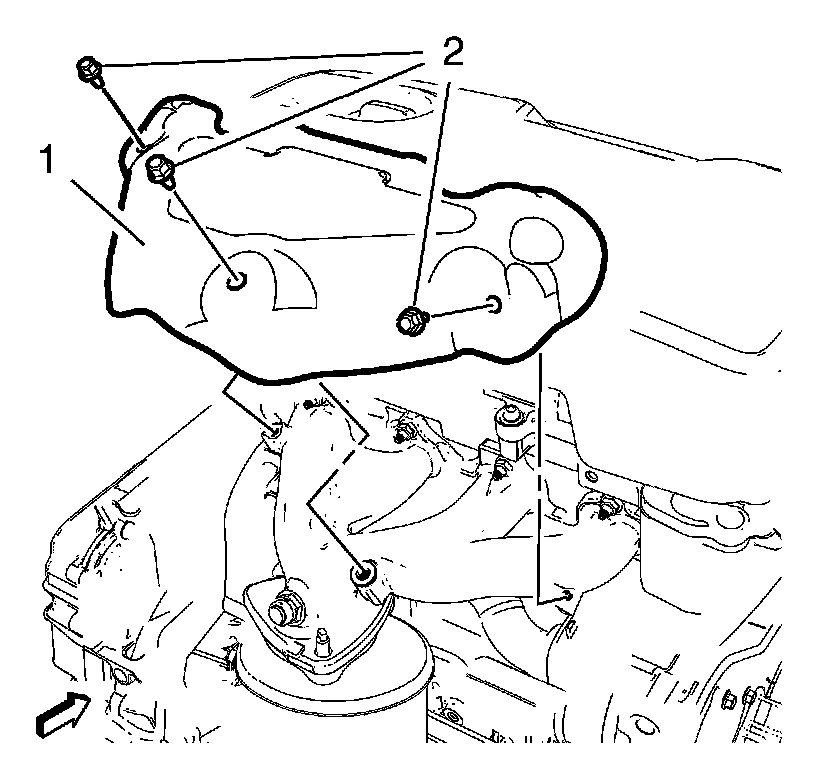 2
1