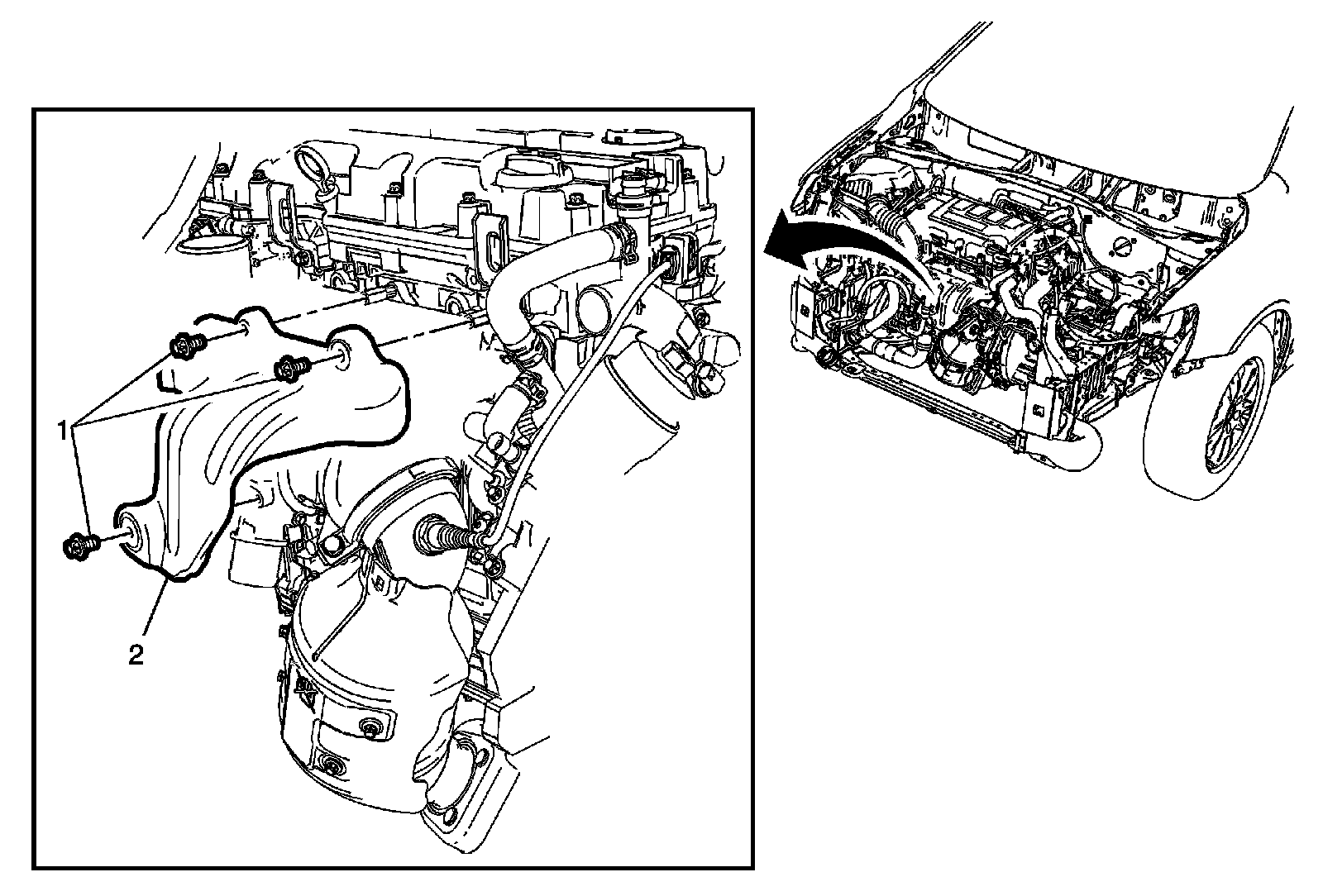 1
2