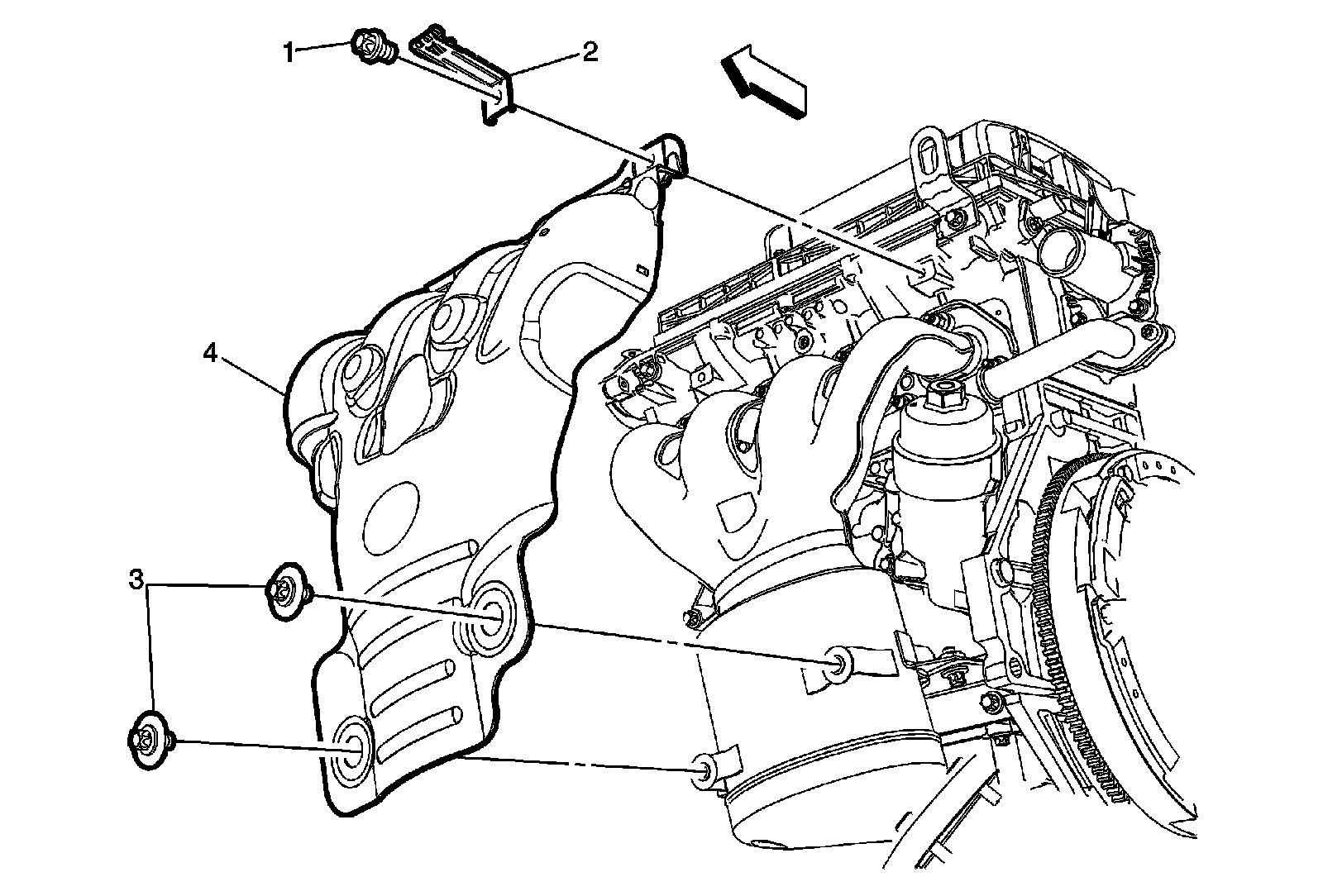 1
2
4
3