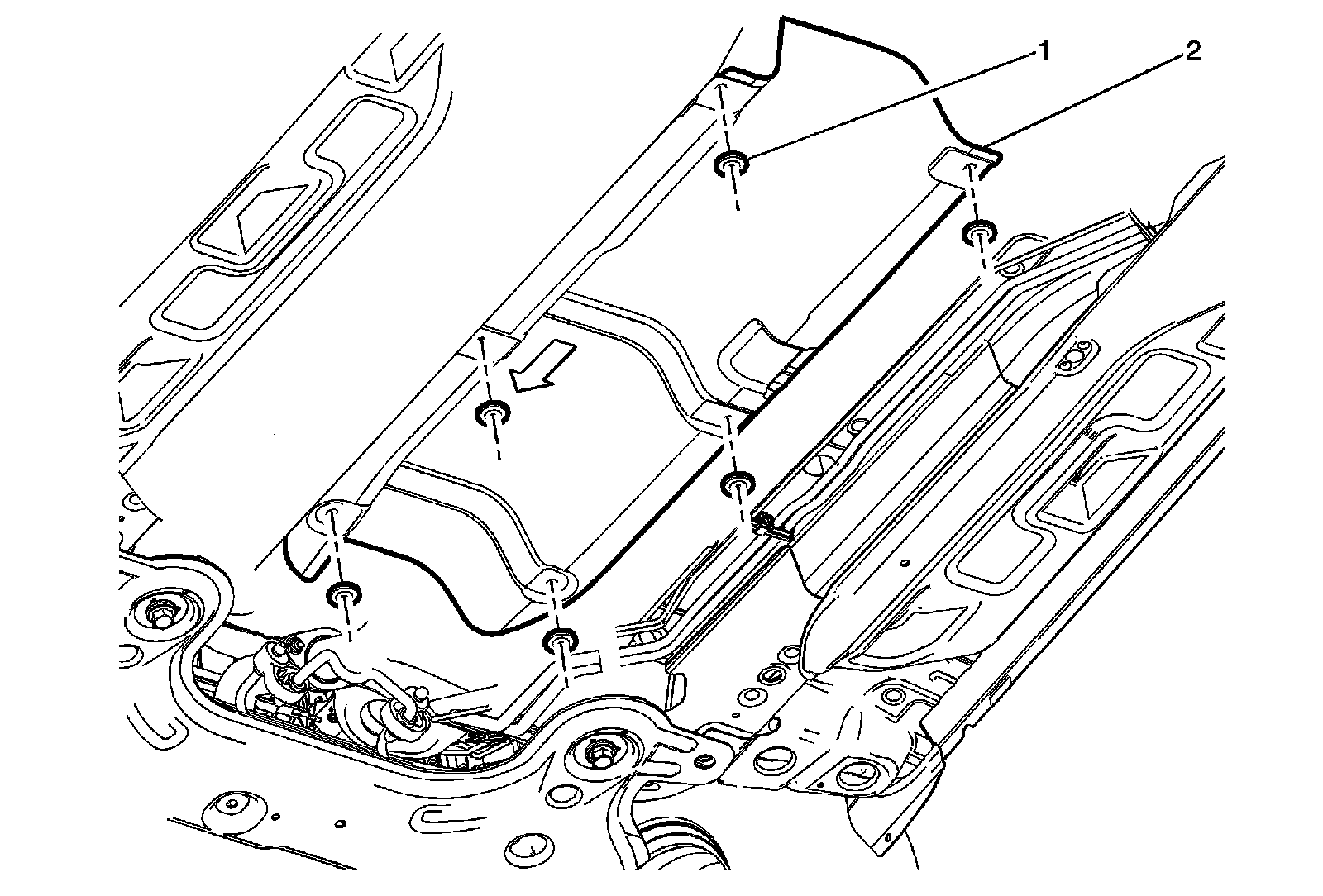 1
2