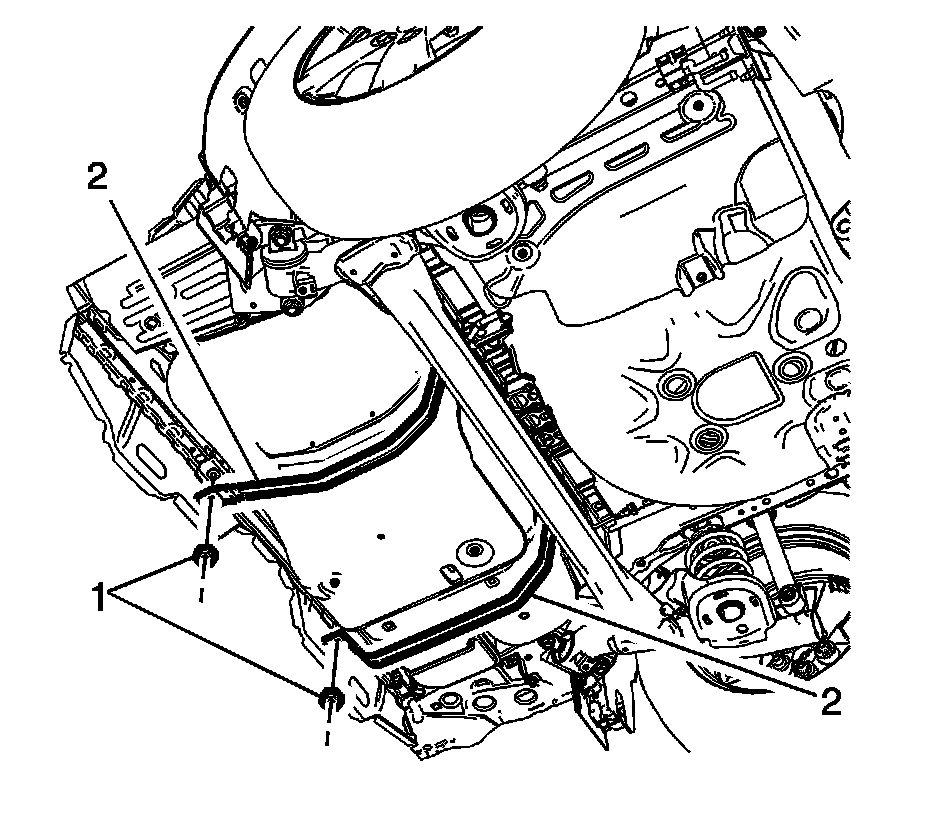 2
1
2