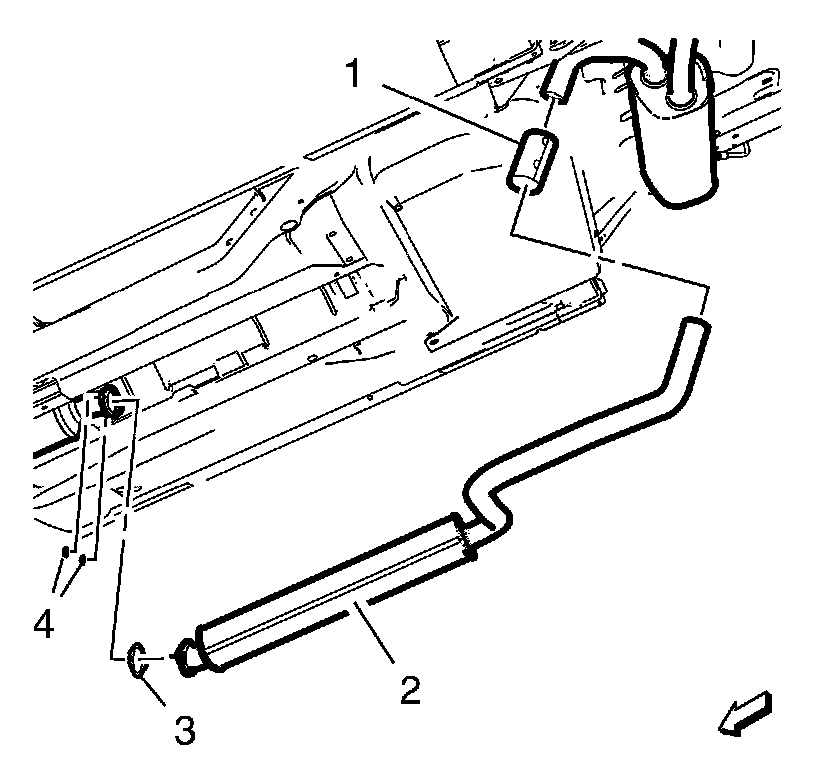 1
4
3
2