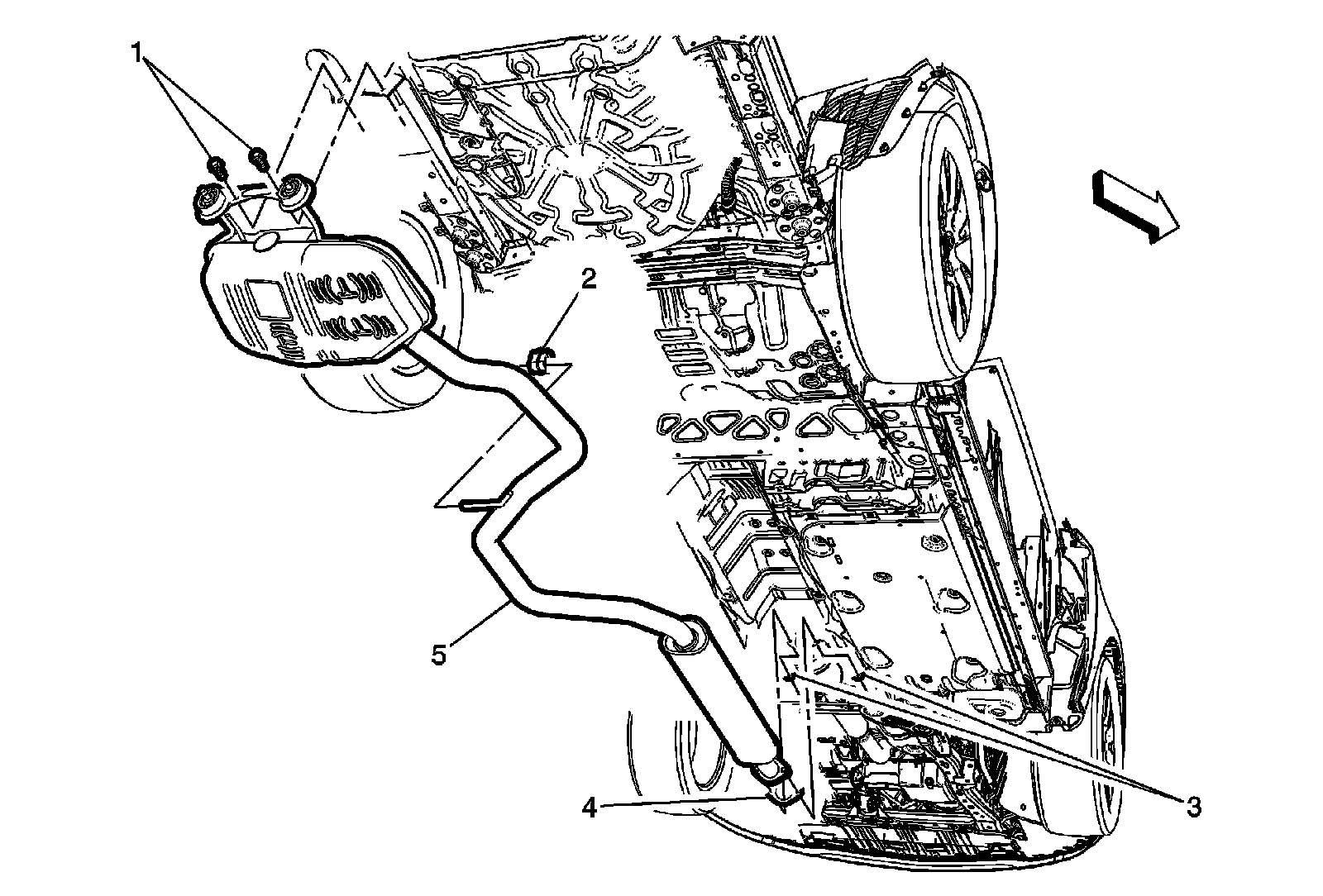 1
2
5
4
3