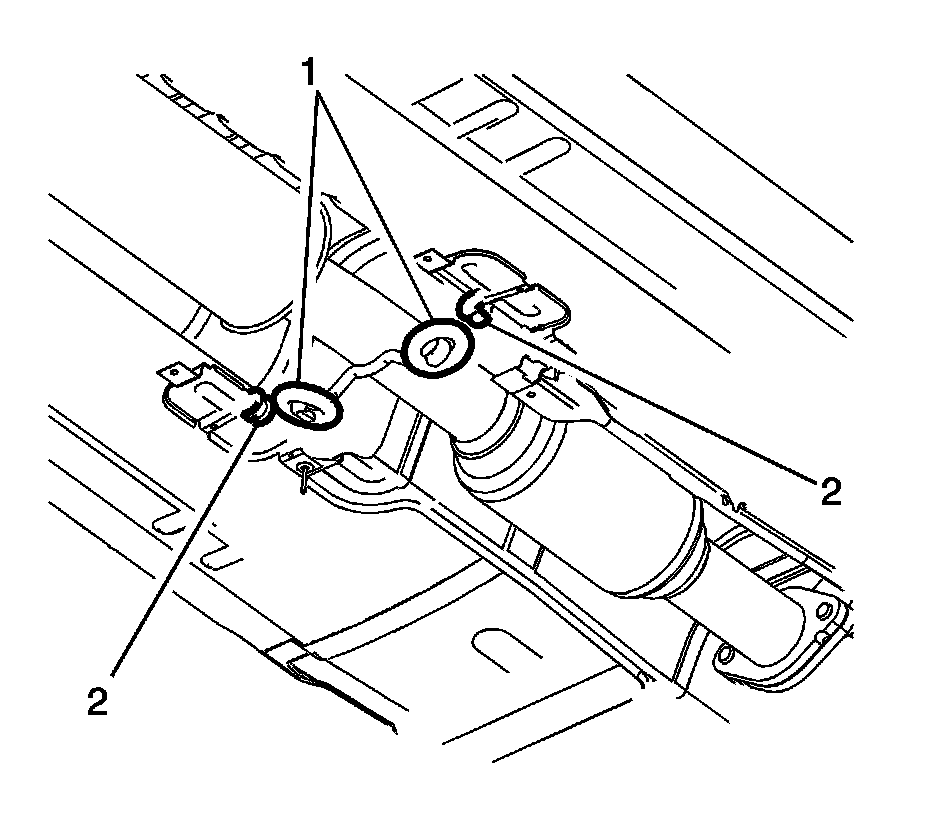 1
2
2