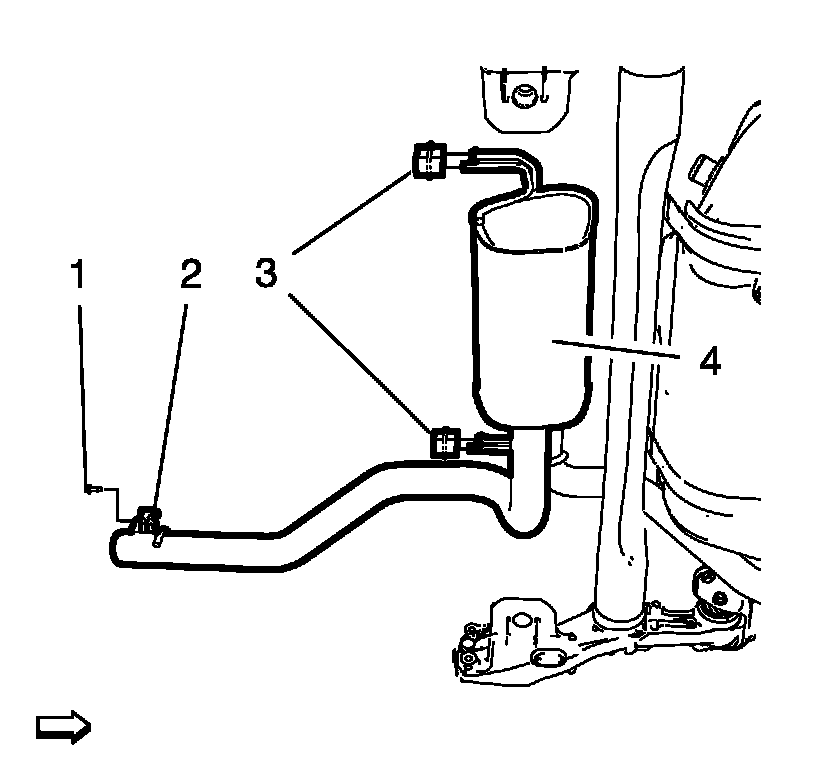 1
2
3
4