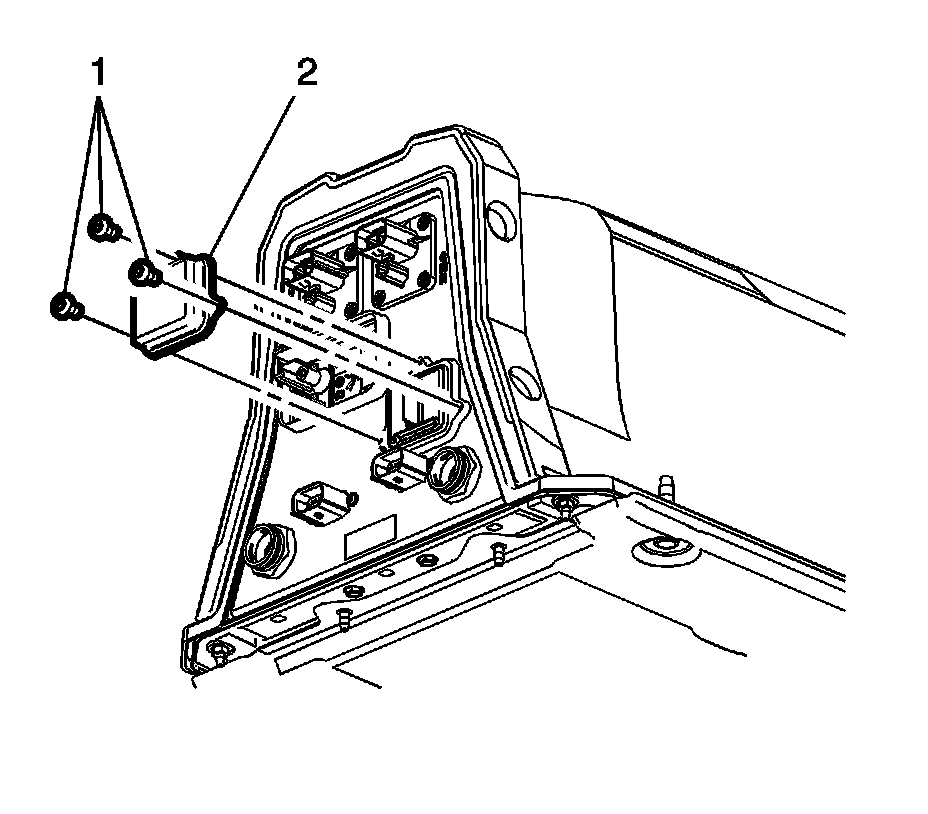 1
2