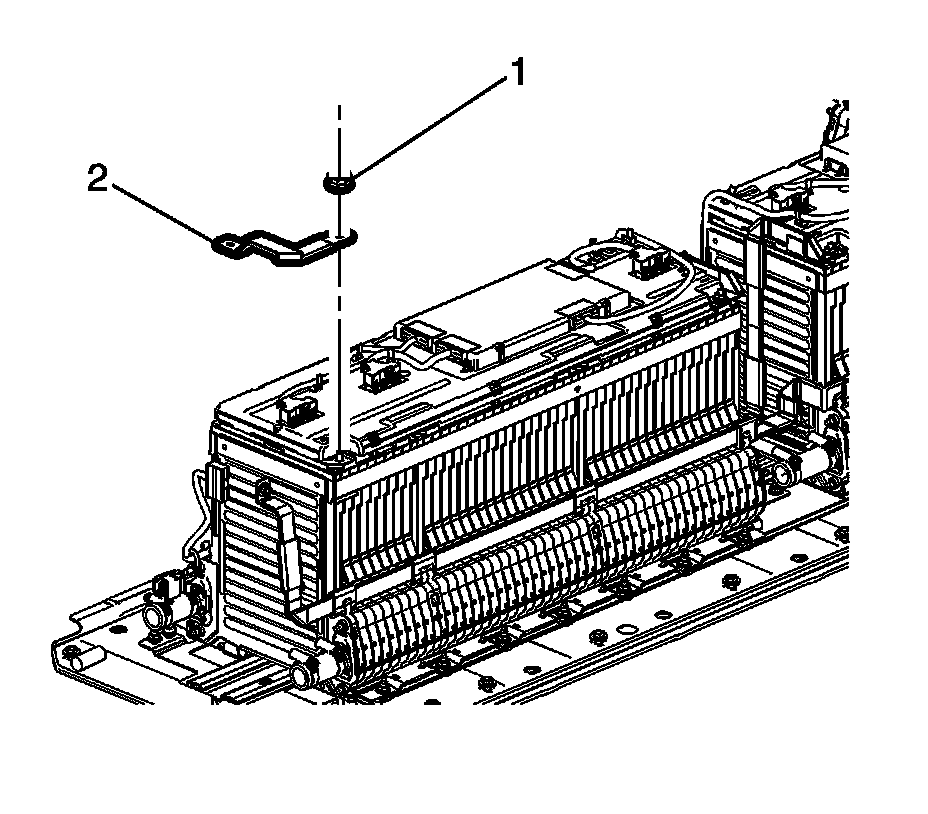 1
2