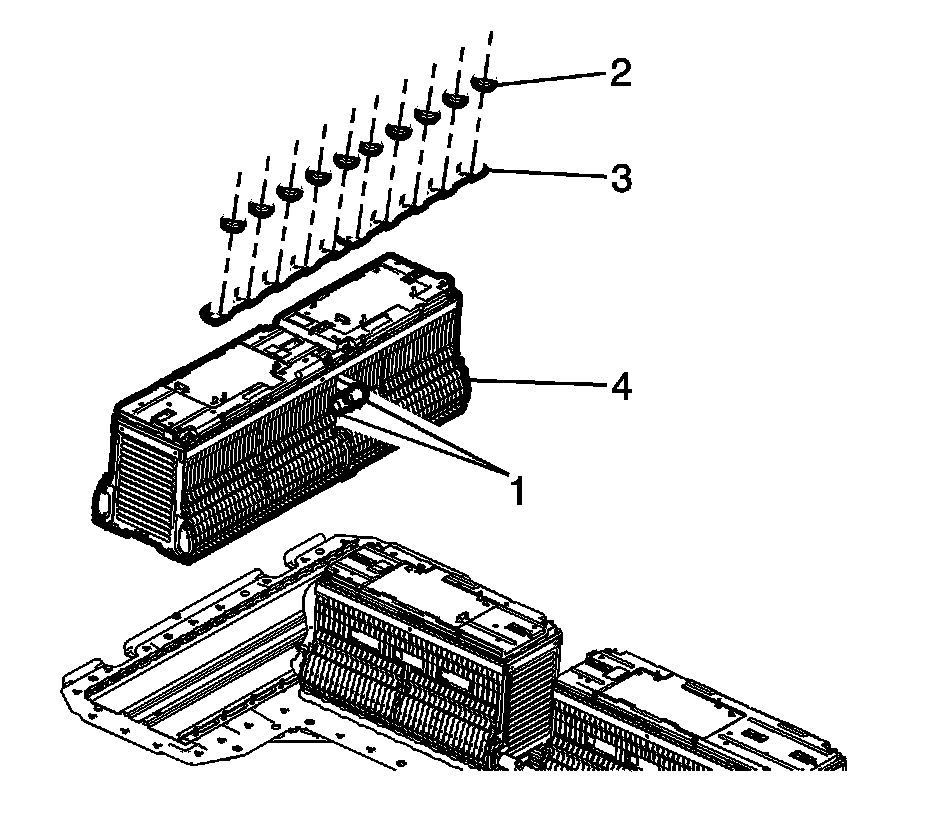 2
3
4
1