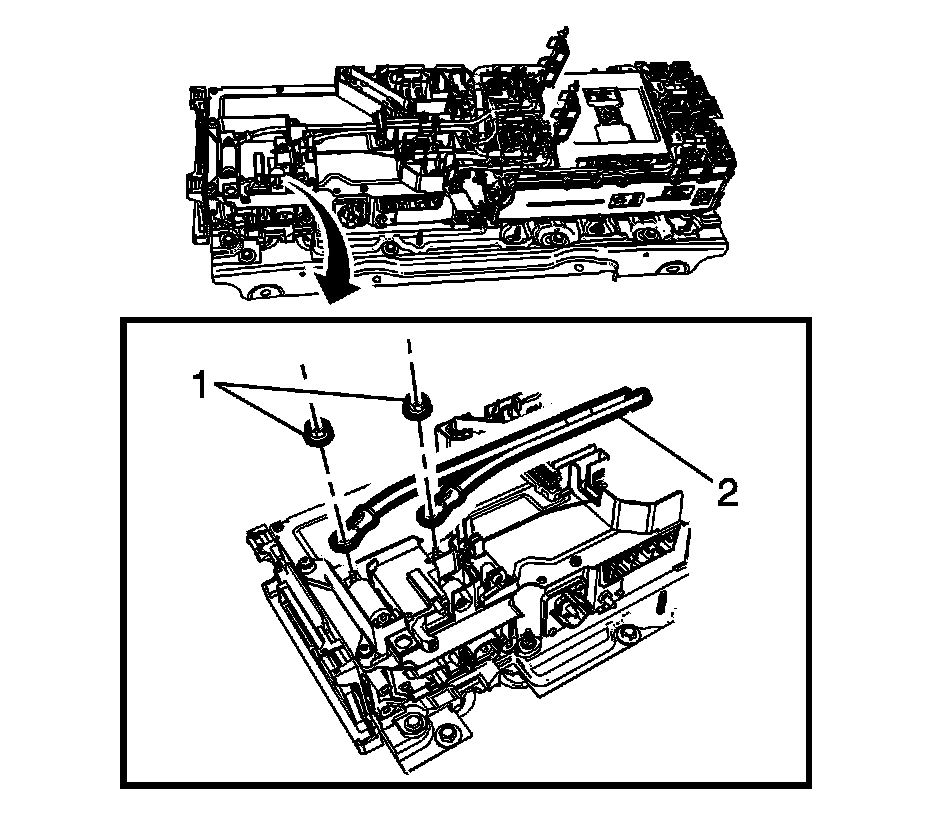 1
2