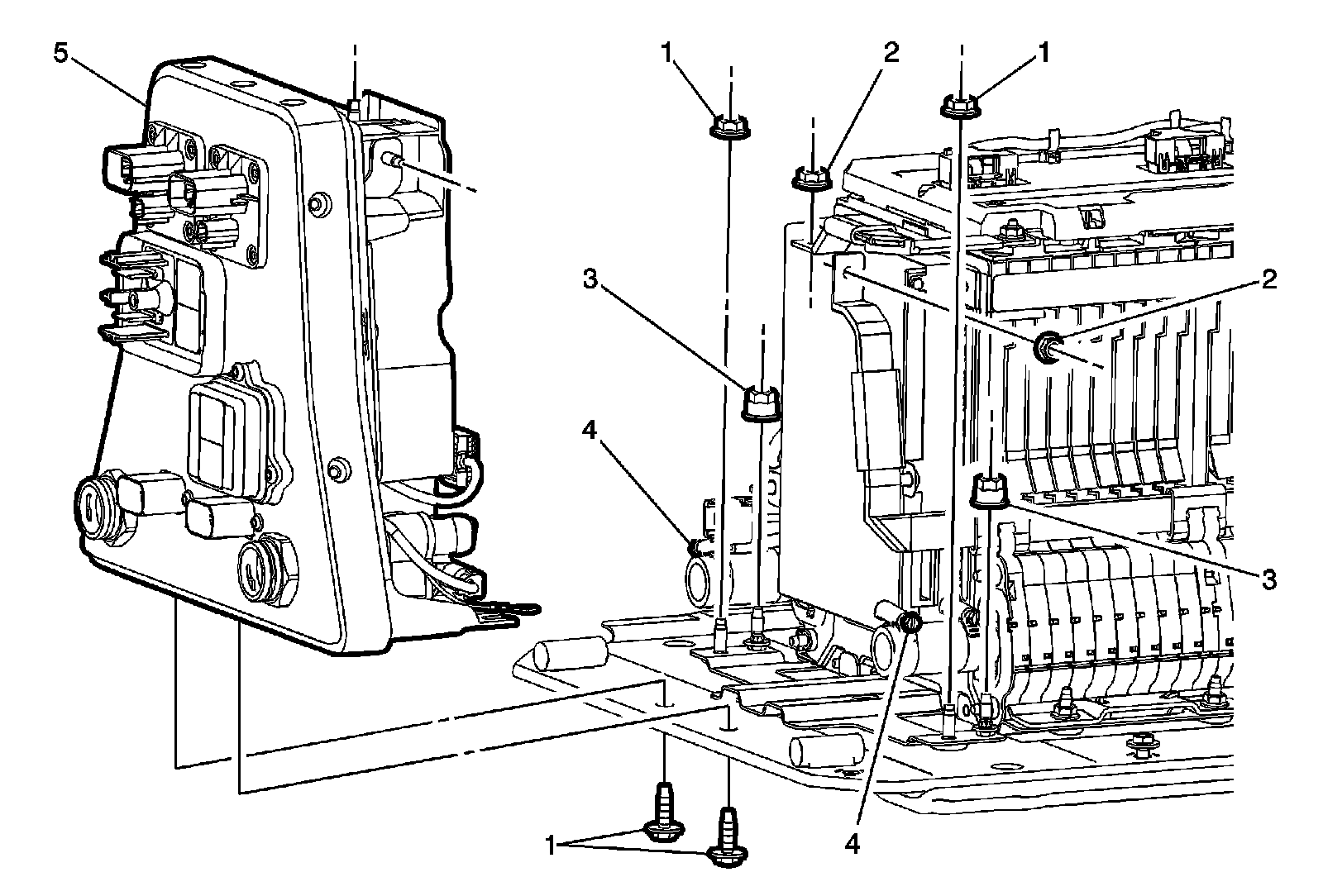 5
1
2
1
3
2
4
3
4
1