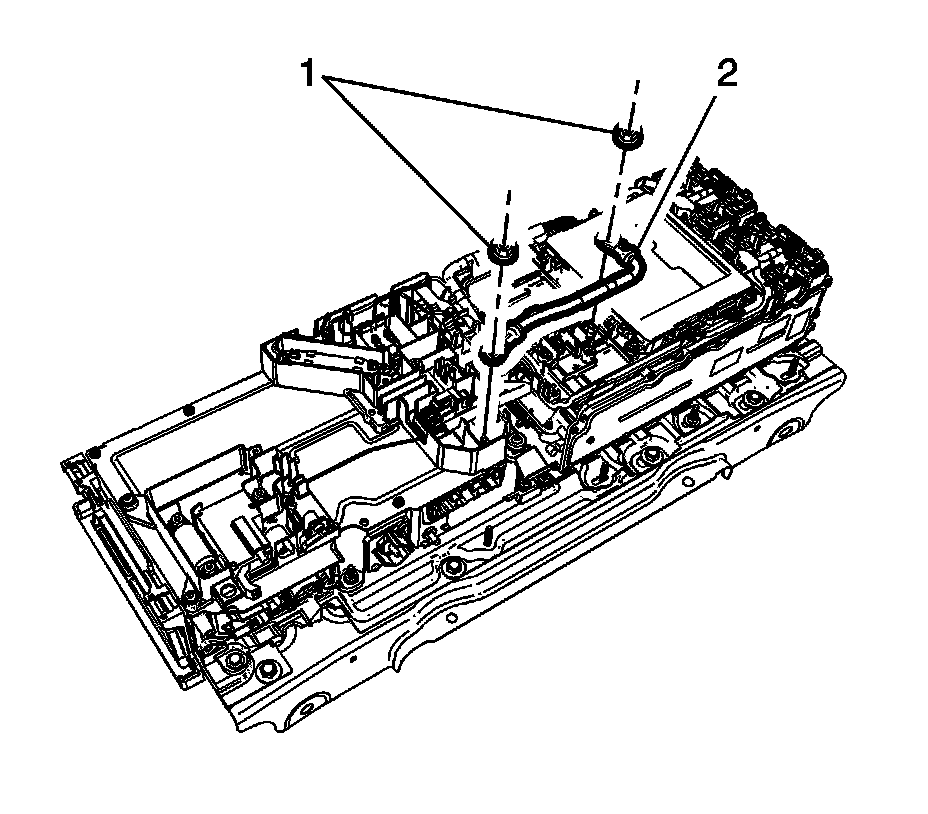 1
2