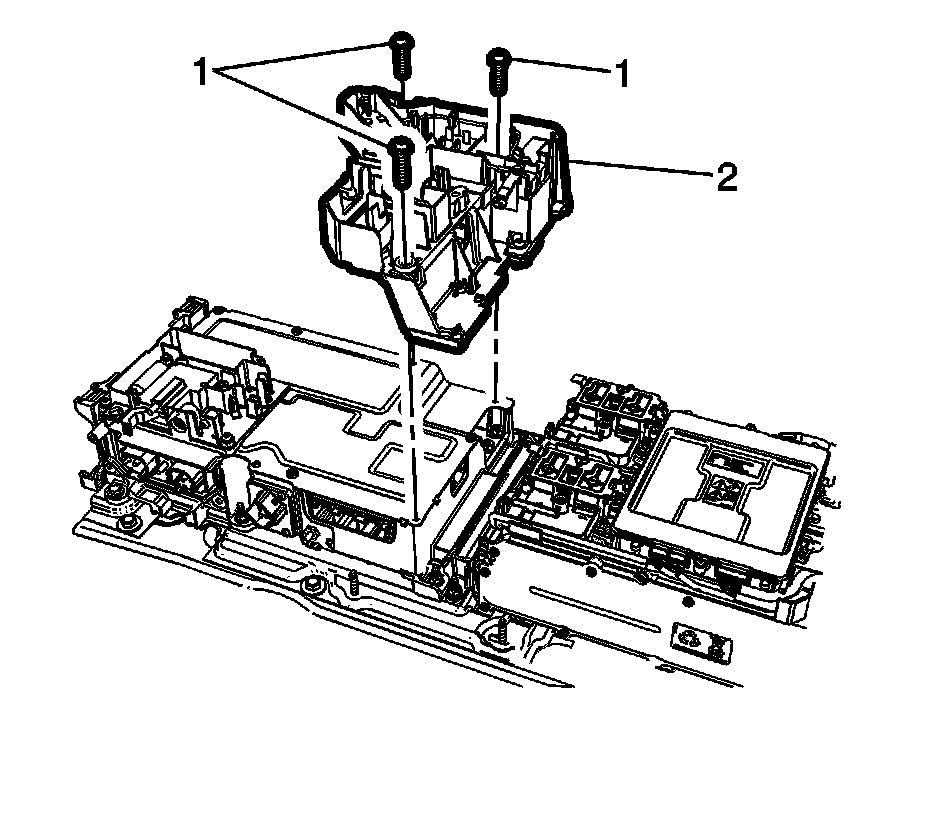 1
1
2