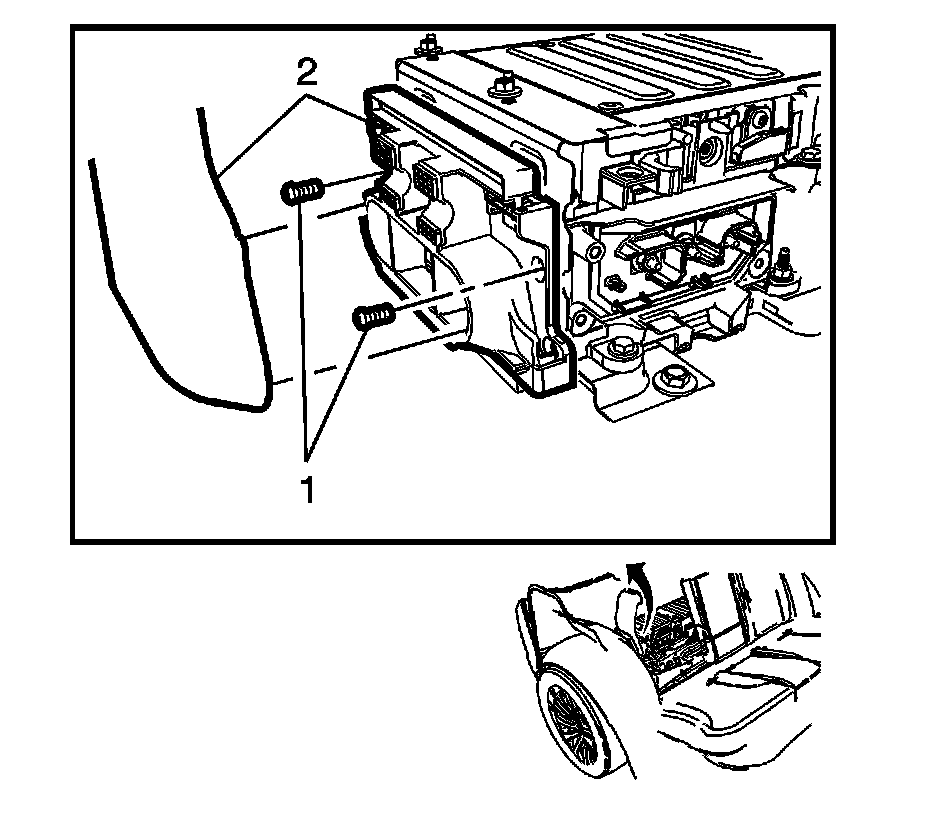 2

1