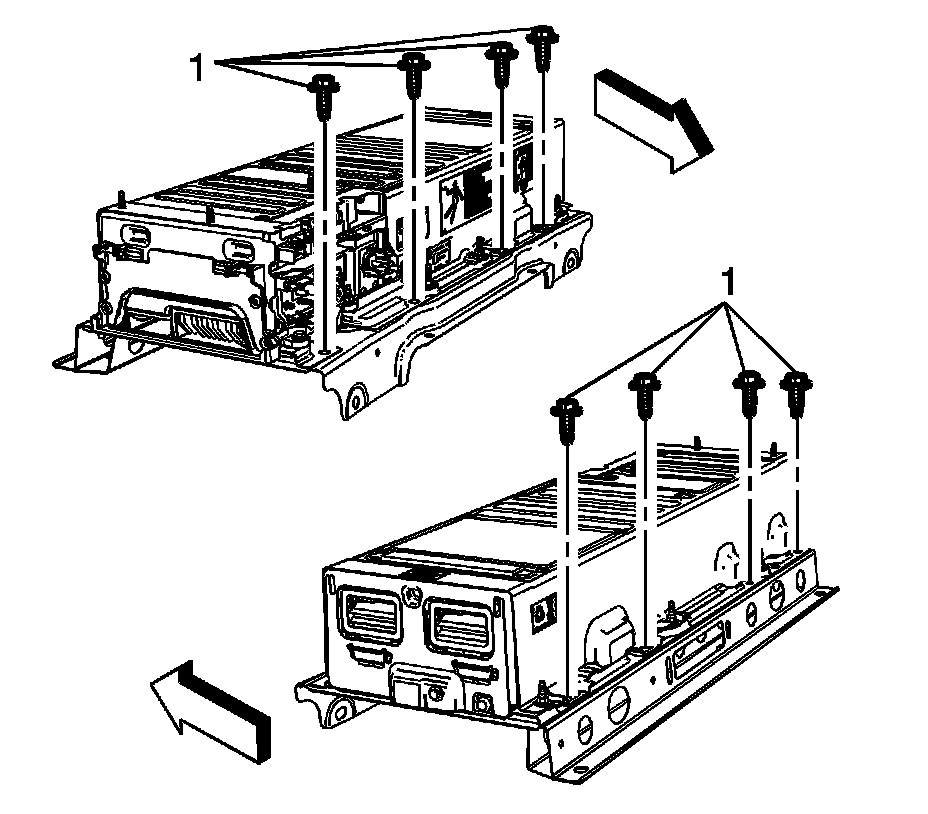 1

1