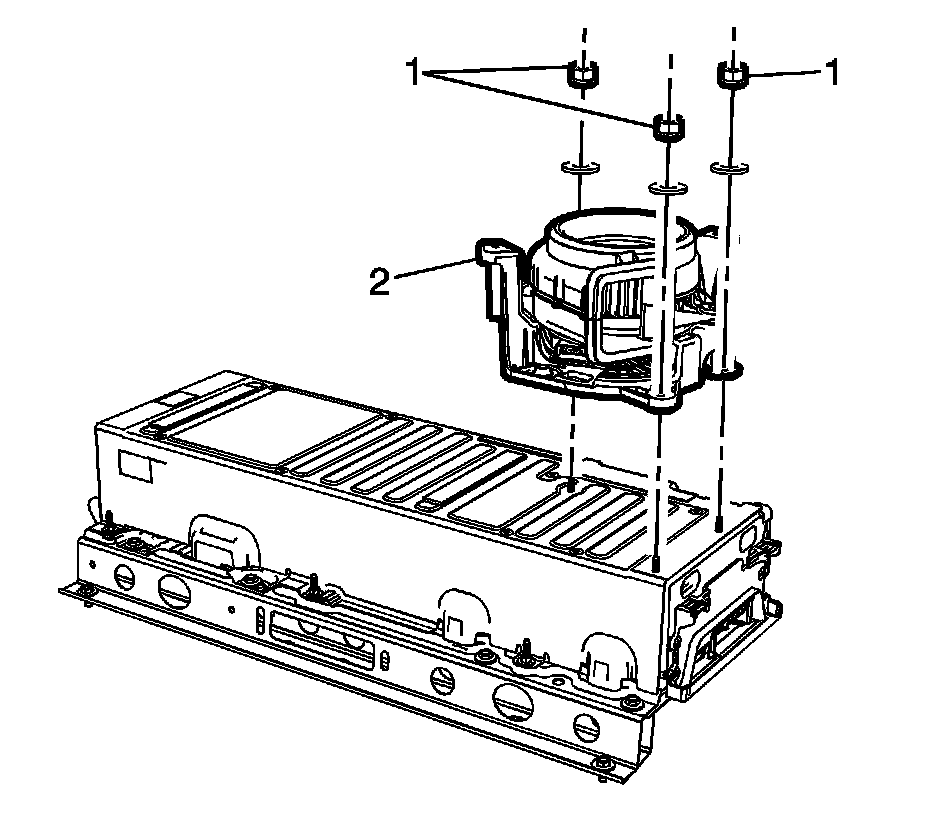 1
1
2