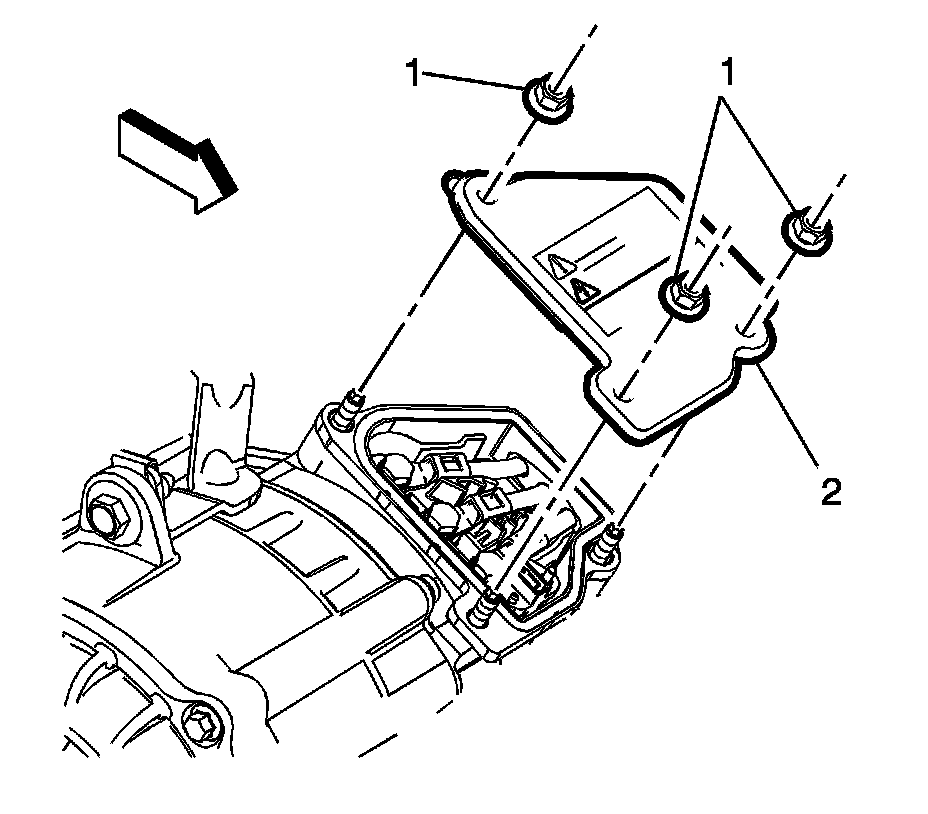 1
1
2