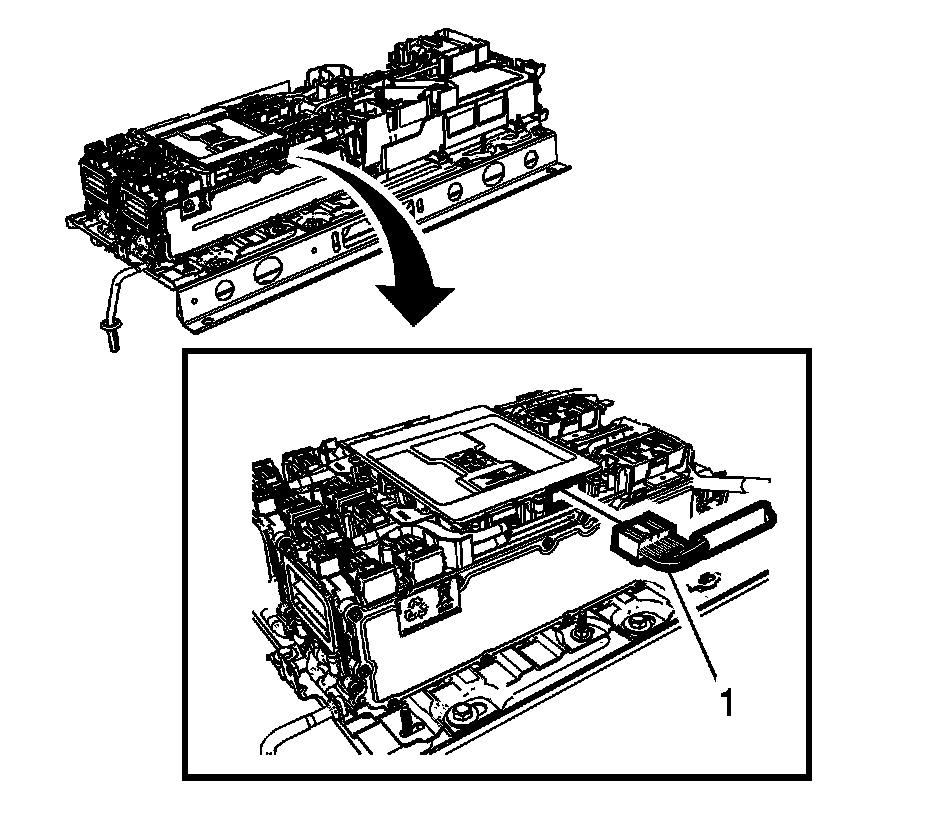 1