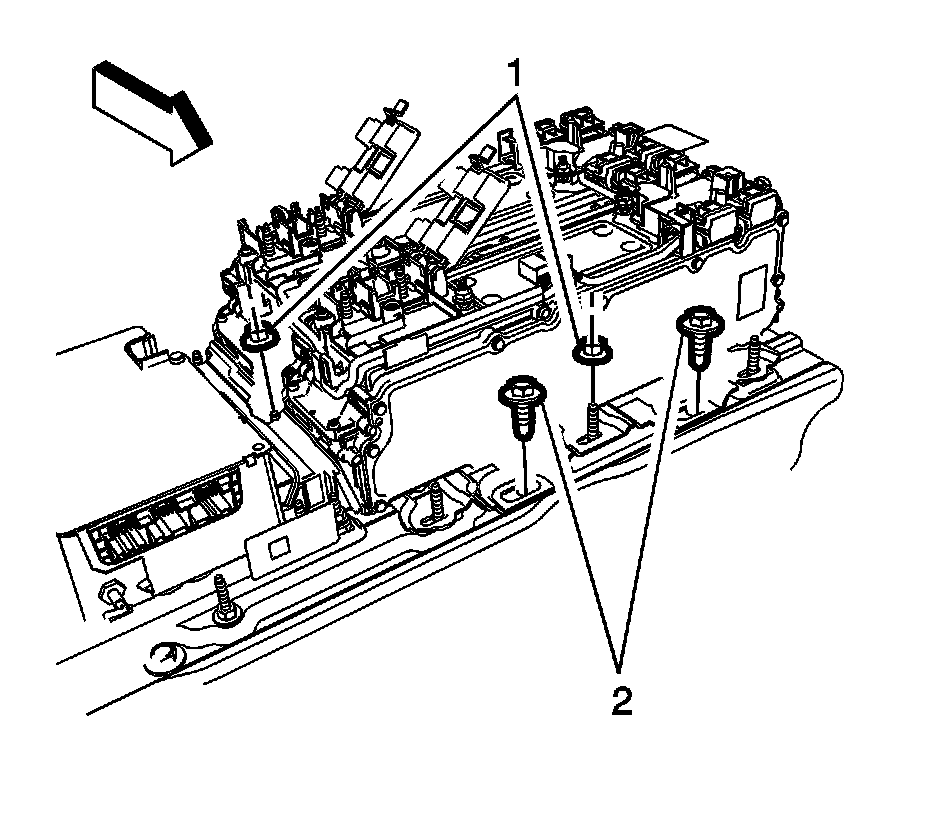 1

2