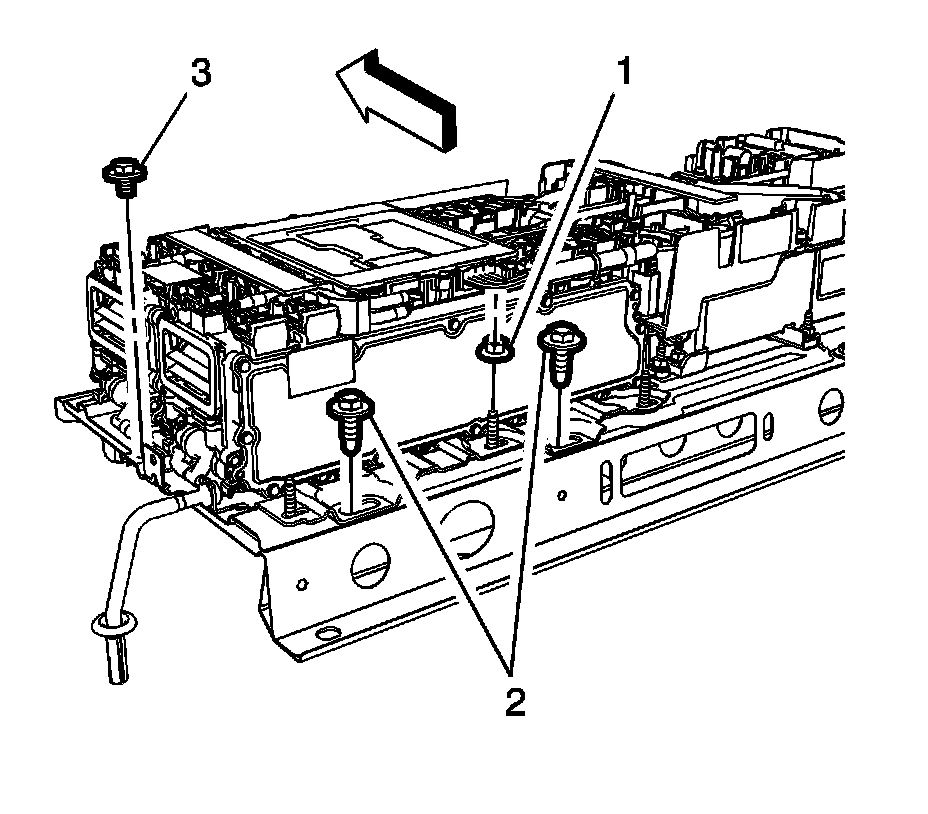 3
1
2