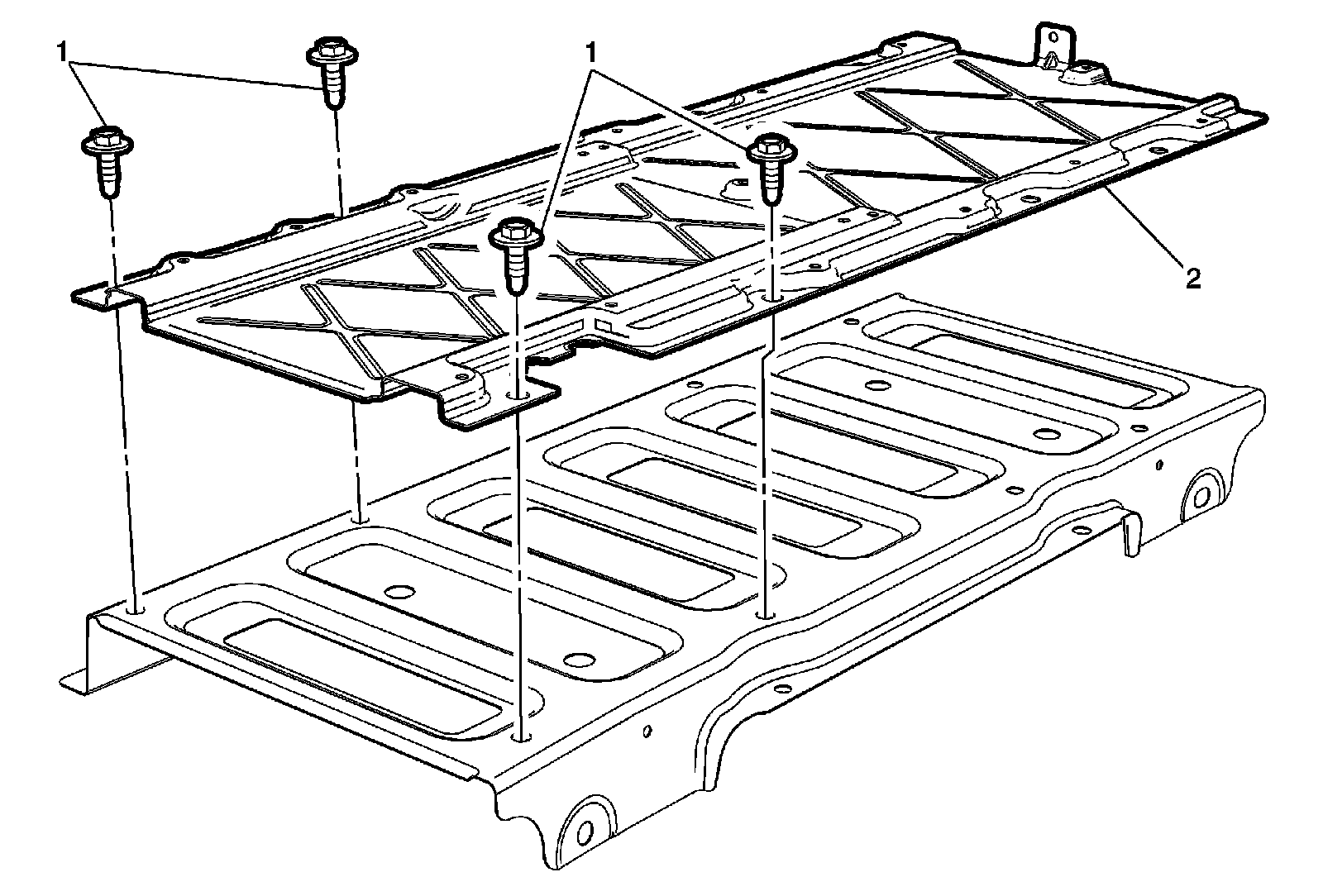 1
1
2