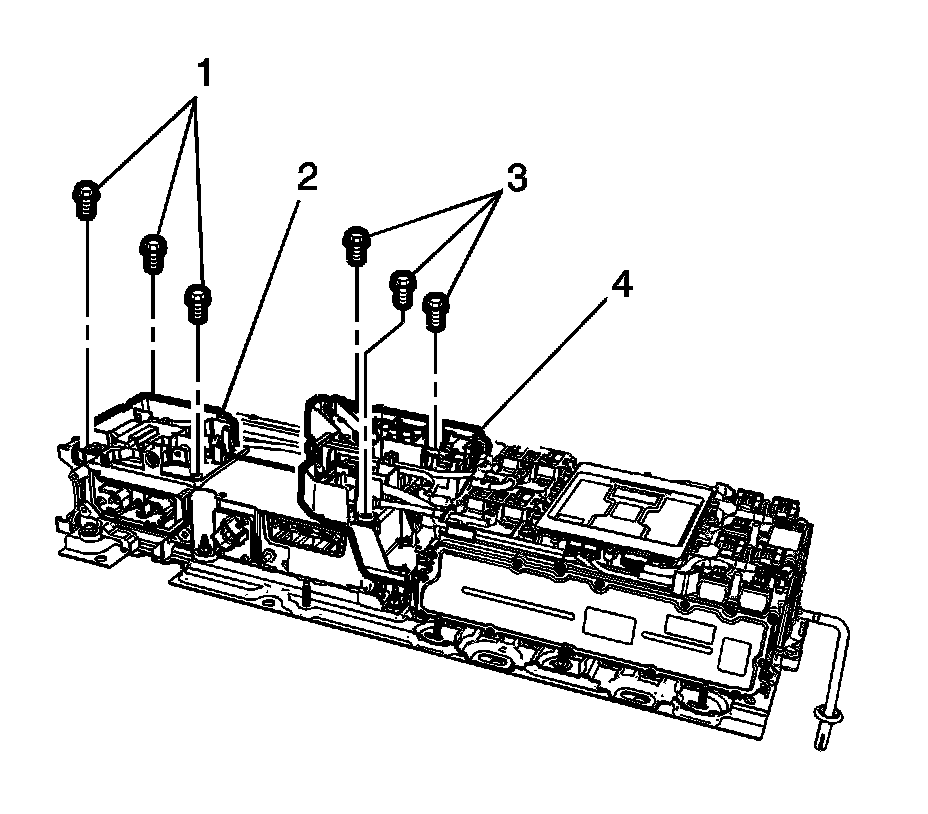 1
2
3
4