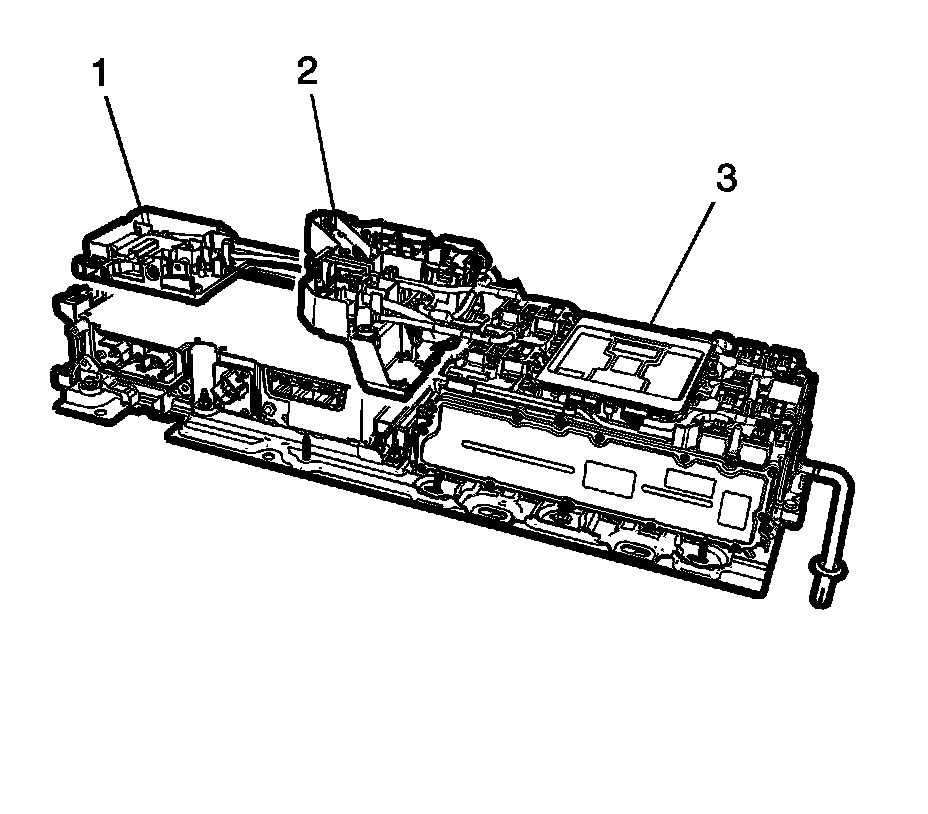 1
2
3