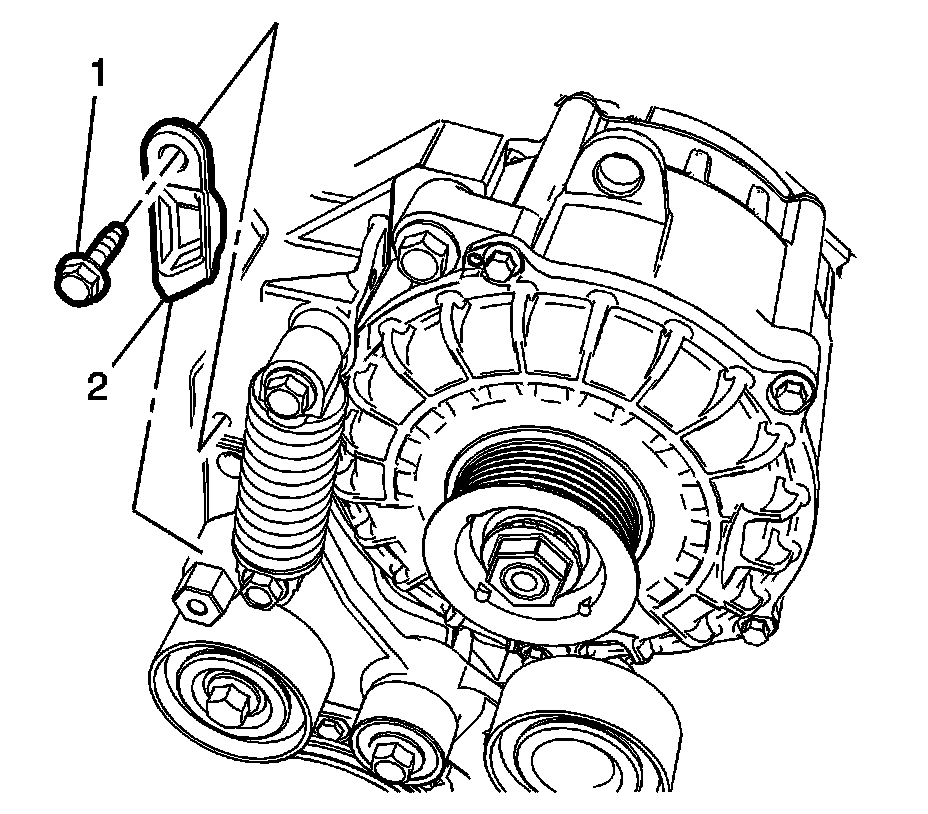 1
2