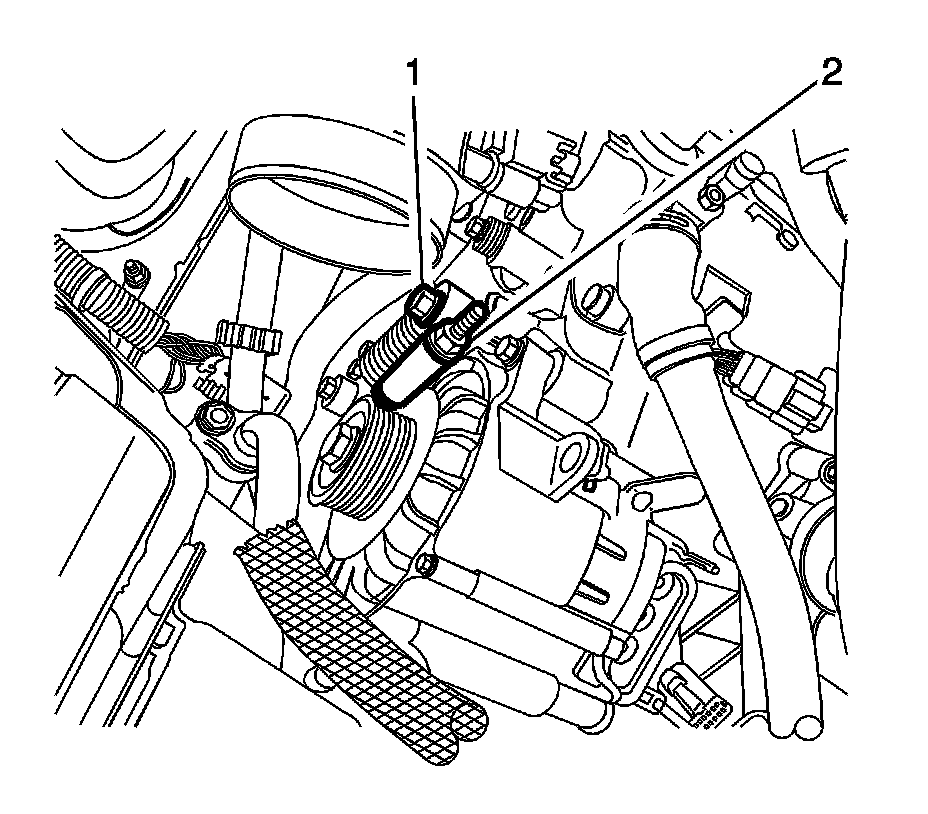 1
2