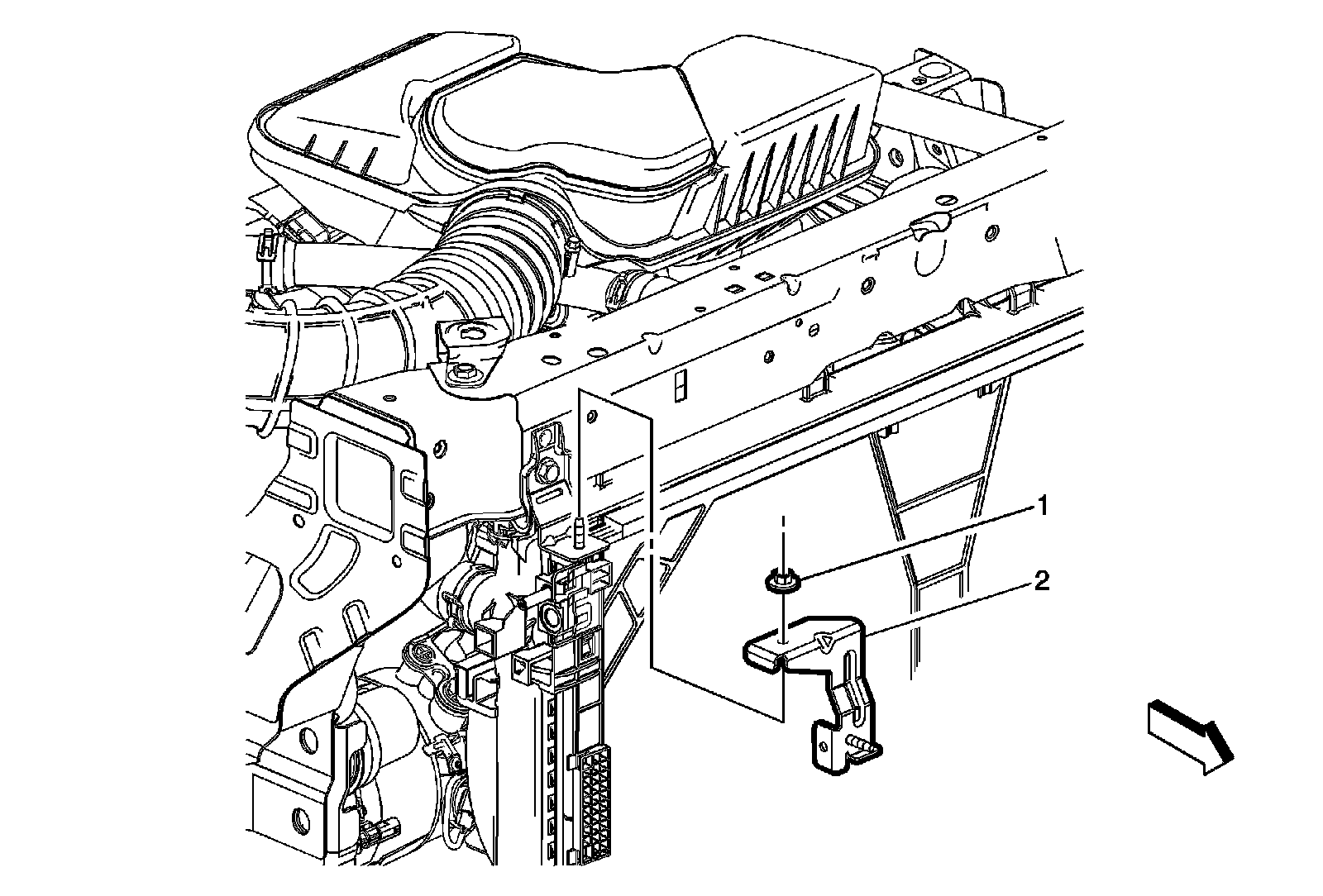 1
2