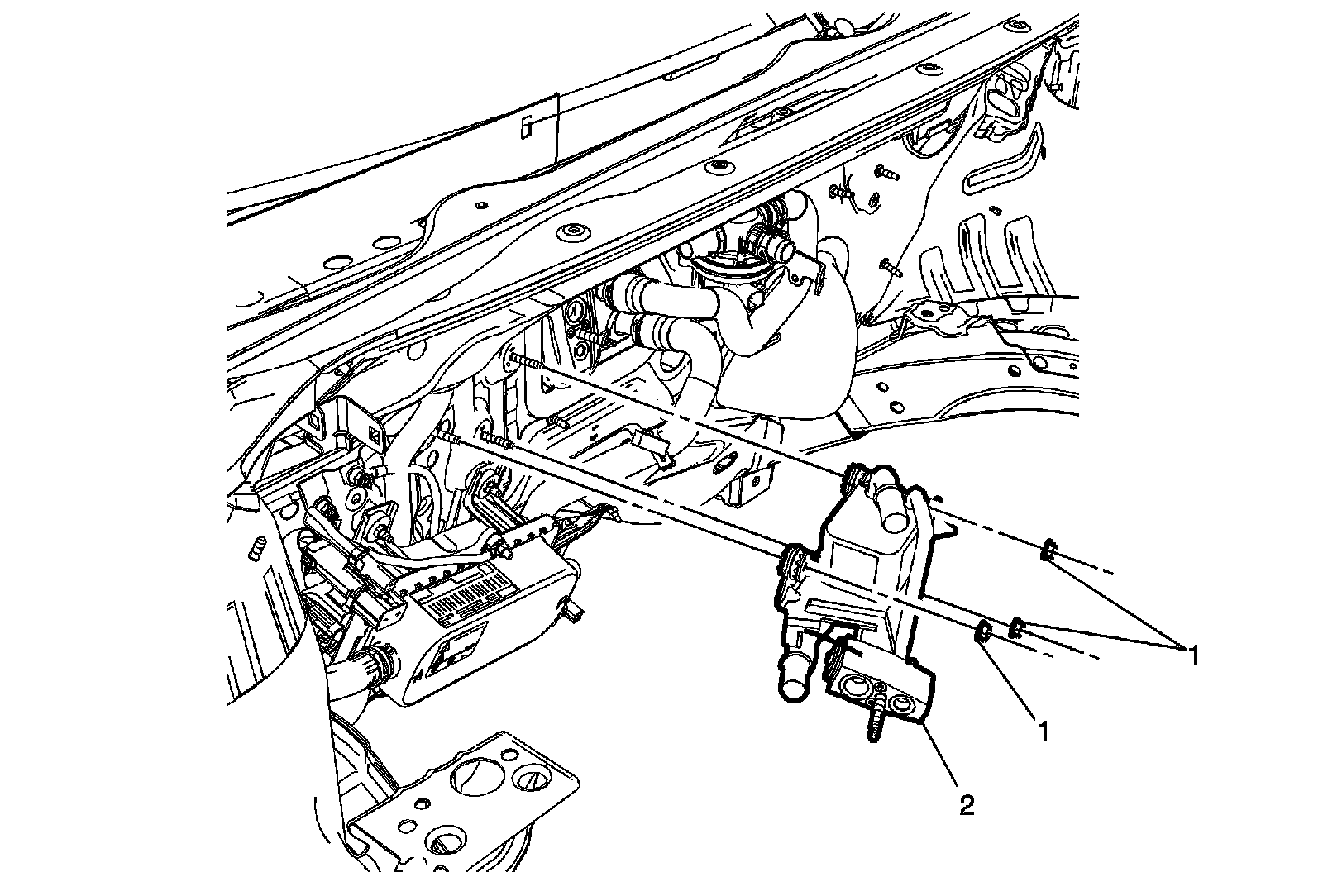 1
1
2