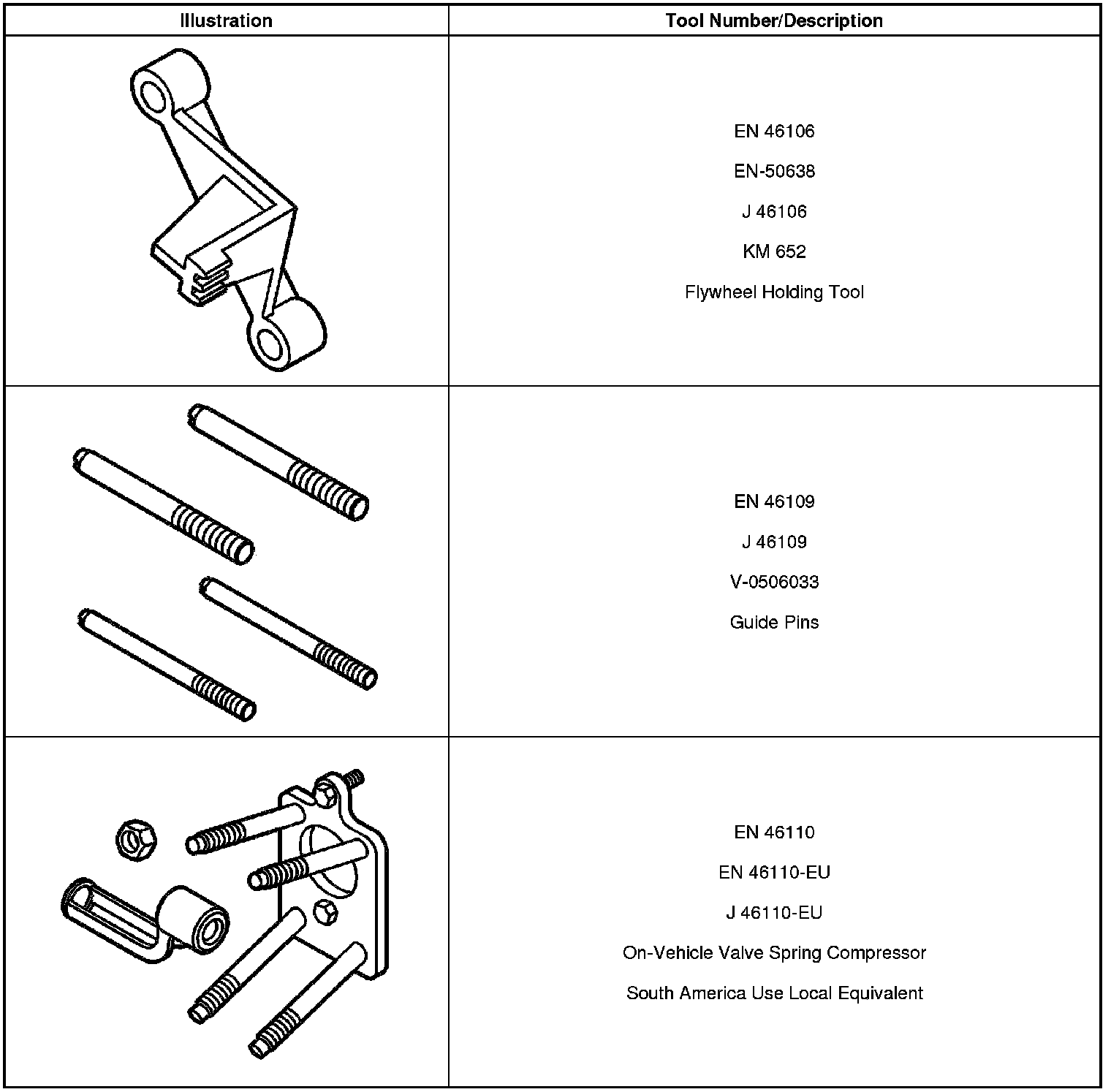 | Illustration | Tool Number/Description |
|---|---|
| | EN 46106<br>EN-50638<br>J 46106<br>KM 652<br>Flywheel Holding Tool |
| | EN 46109<br>J 46109<br>V-0506033<br>Guide Pins |
| | EN 46110<br>EN 46110-EU<br>J 46110-EU<br>On-Vehicle Valve Spring Compressor<br>South America Use Local Equivalent |