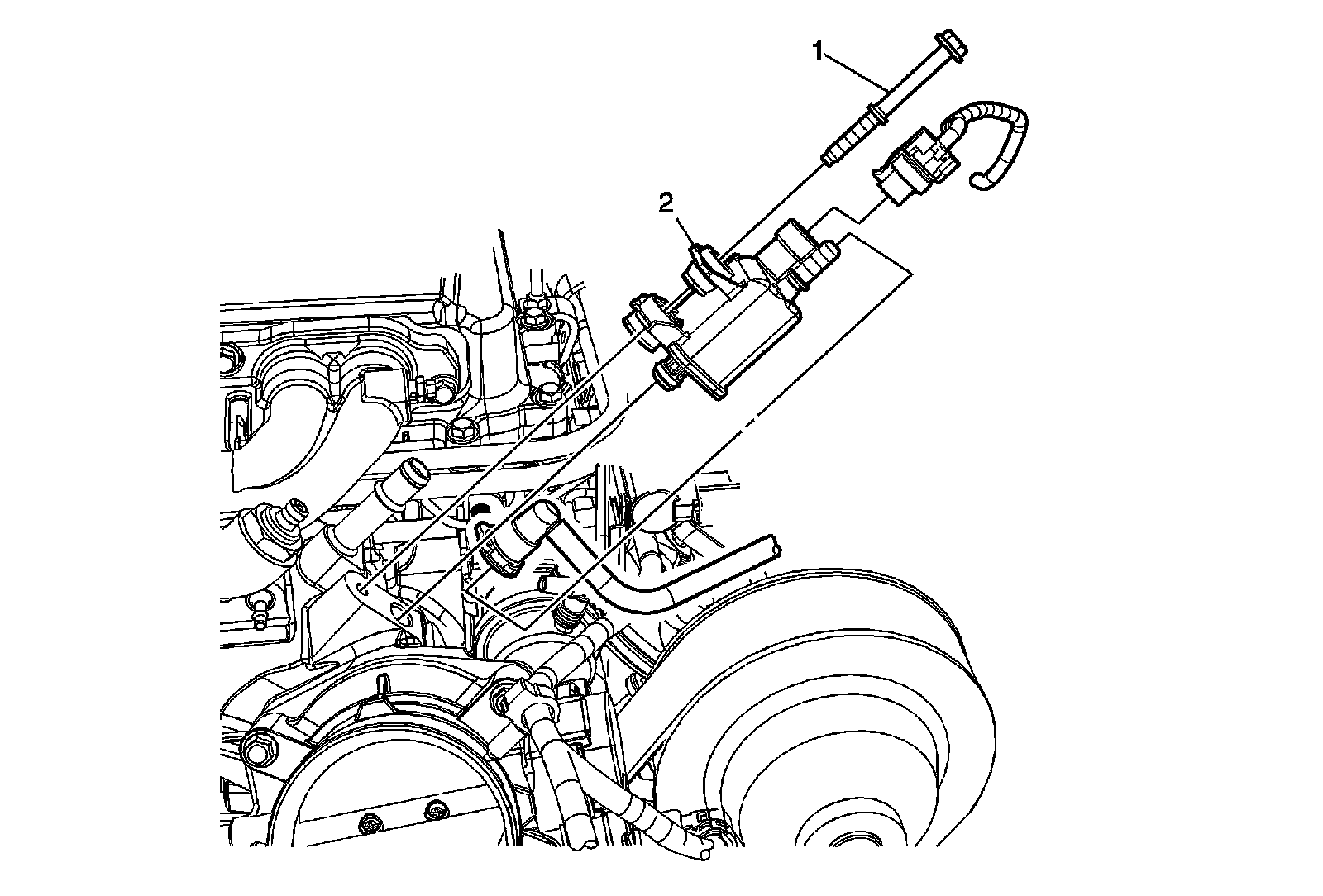 1
2