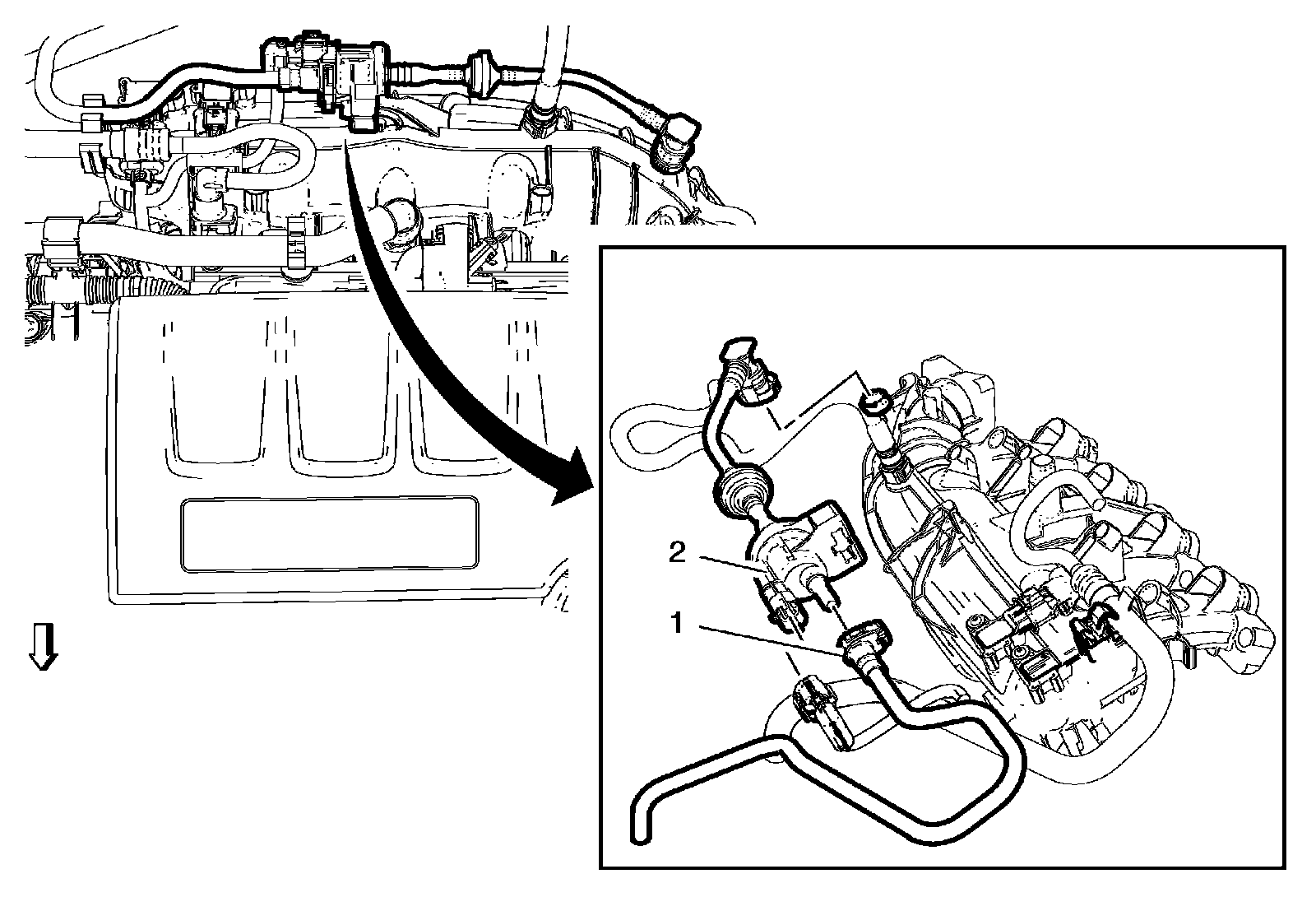 2
1