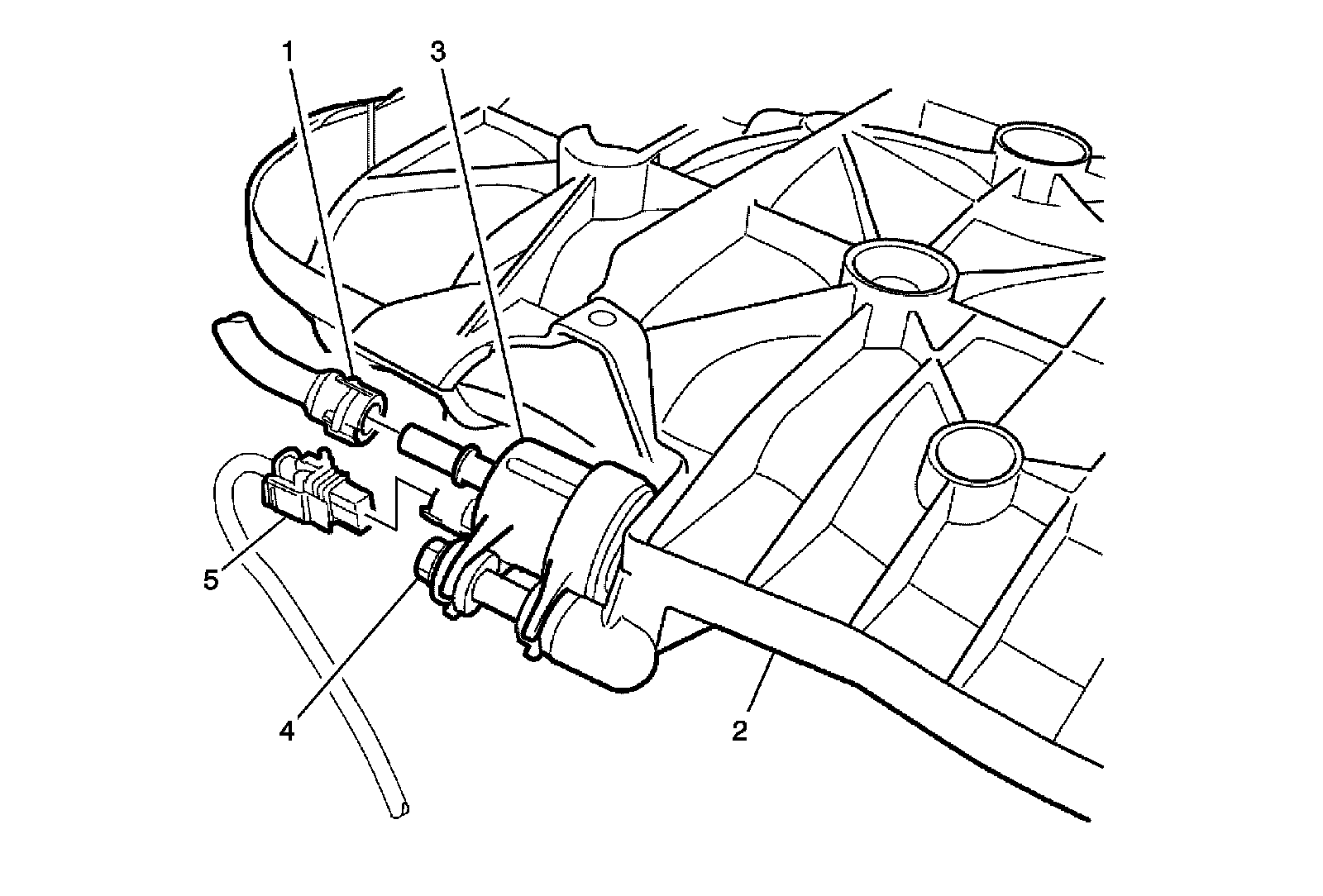 1
3
5
4
2