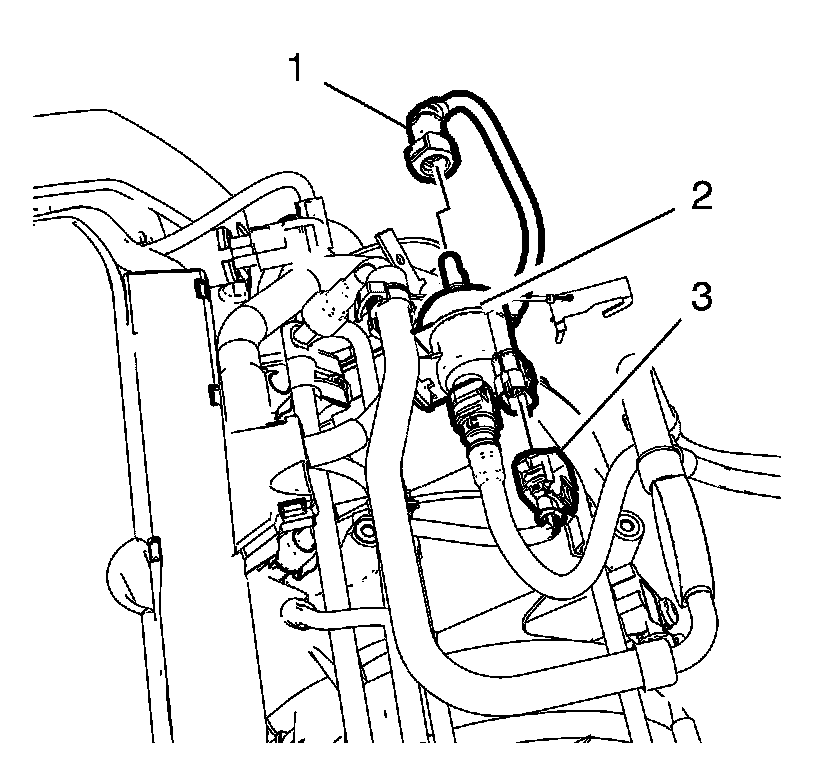 1
2
3