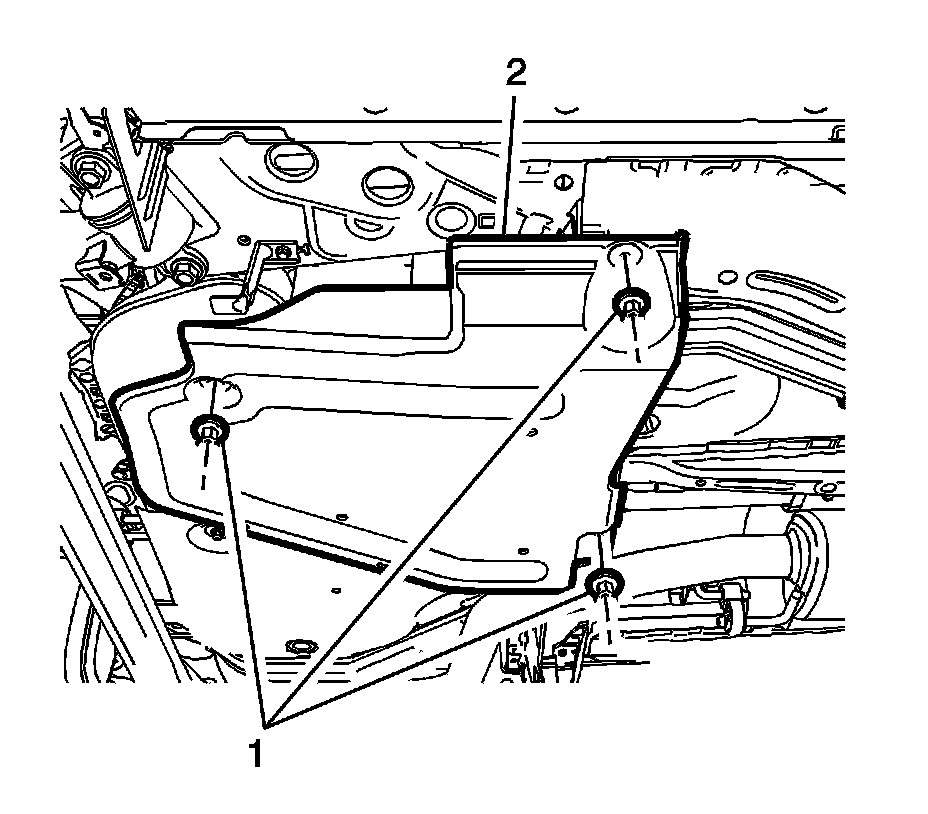 2

1