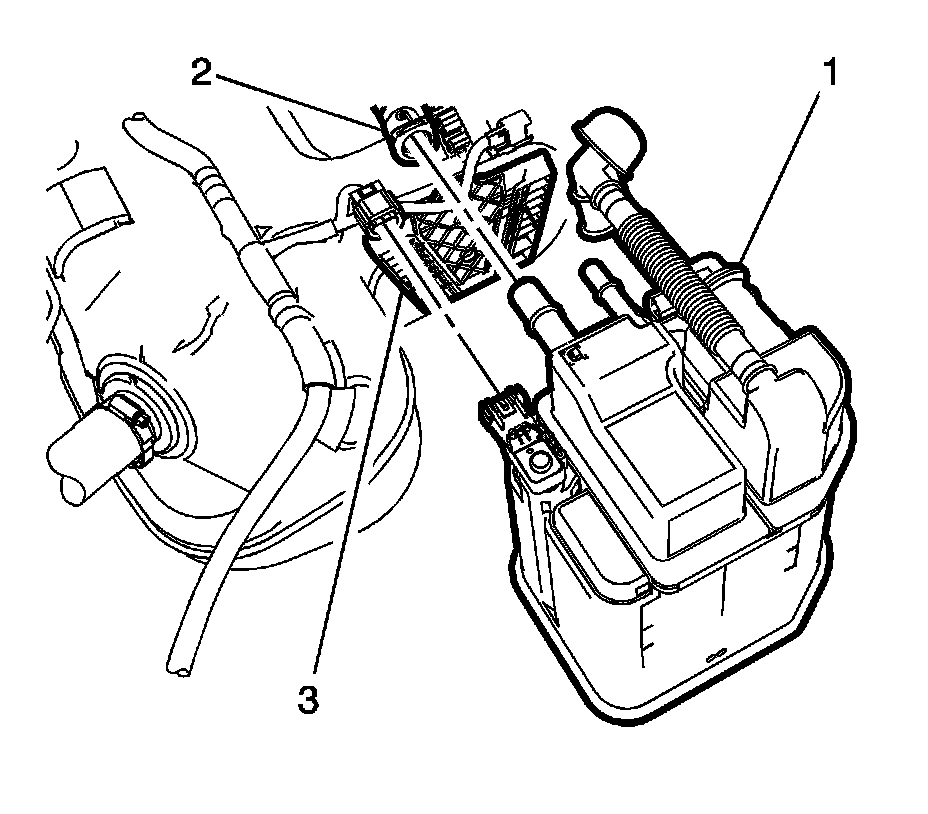 2
1
3