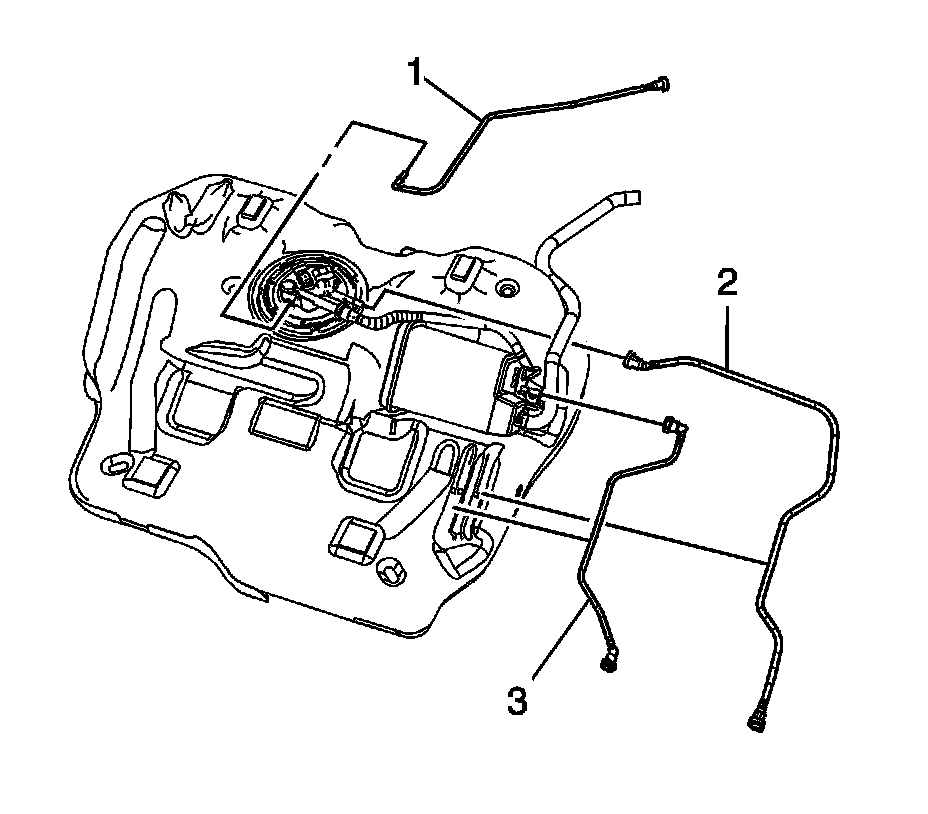 1
2
3