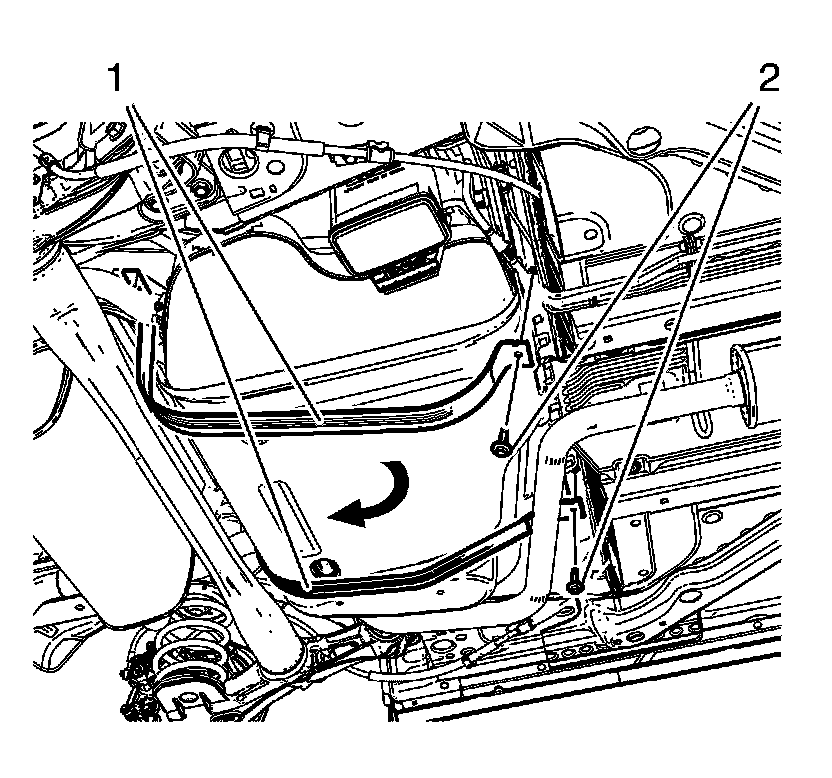 1
2