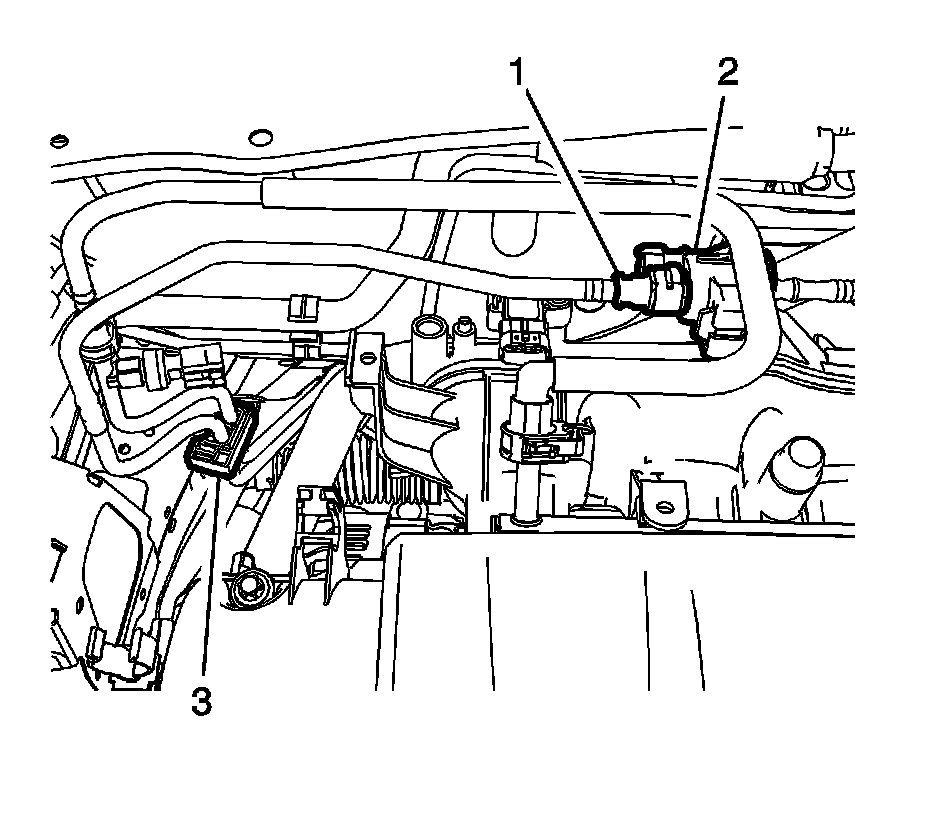 1
2
3