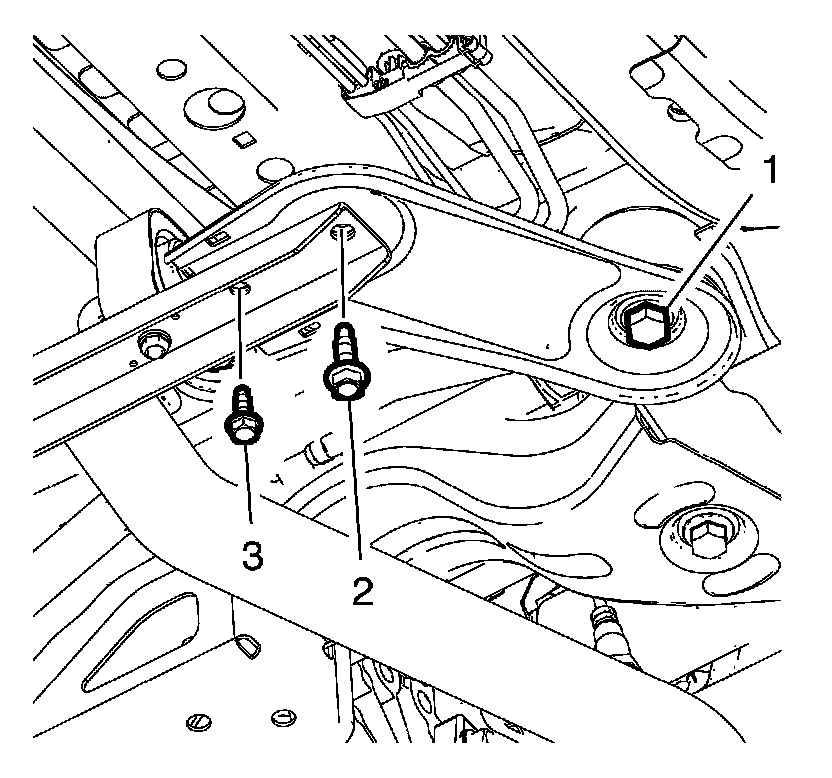 1
3
2