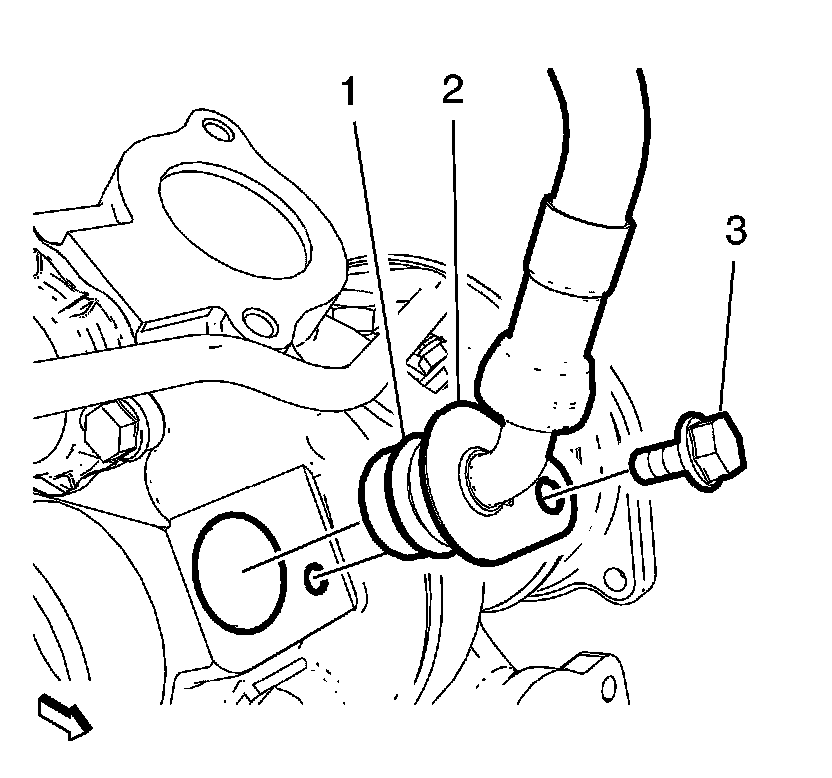 1
2
3